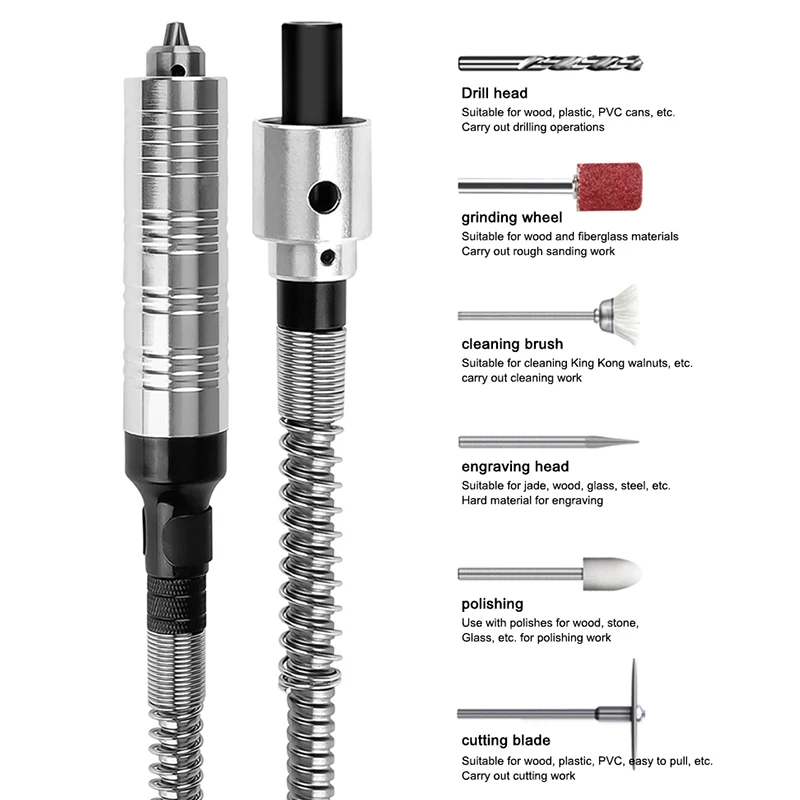 Drill head
Suitable for wood, plastic, PVC cans, etc.
Carry out drilling operations

grinding wheel
Suitable for wood and fiberglass materials
Carry out rough sanding work

cleaning brush
Suitable for cleaning King Kong walnuts, etc.
carry out cleaning work

engraving head
Suitable for jade, wood, glass, steel, etc.
Hard material for engraving

polishing
Use with polishes for wood, stone,
Glass, etc. for polishing work

cutting blade
Suitable for wood, plastic, PVC, easy to pull, etc.
Carry out cutting work