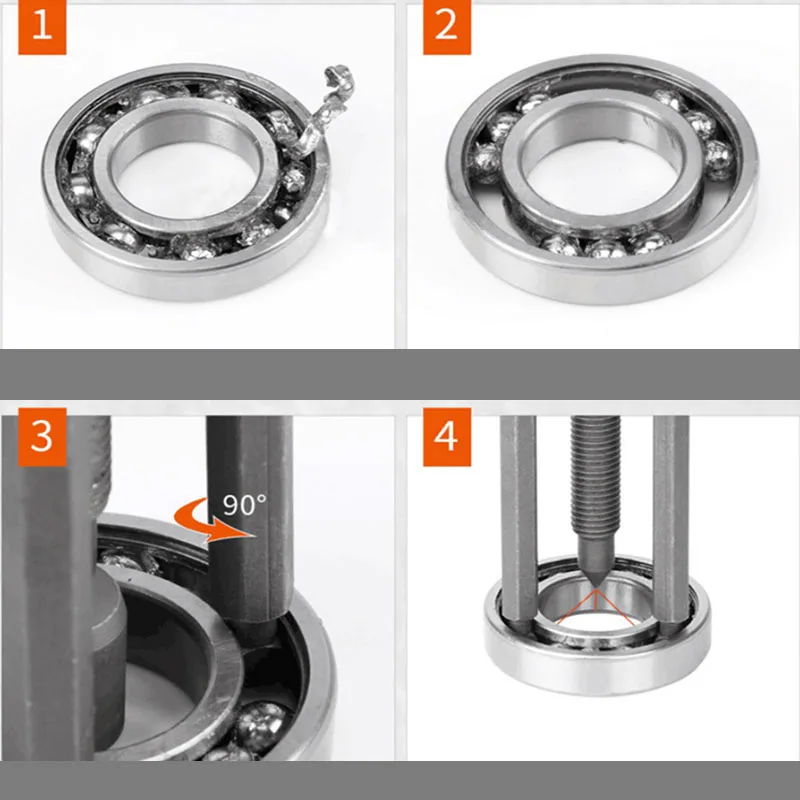 1

2

3

90°

4