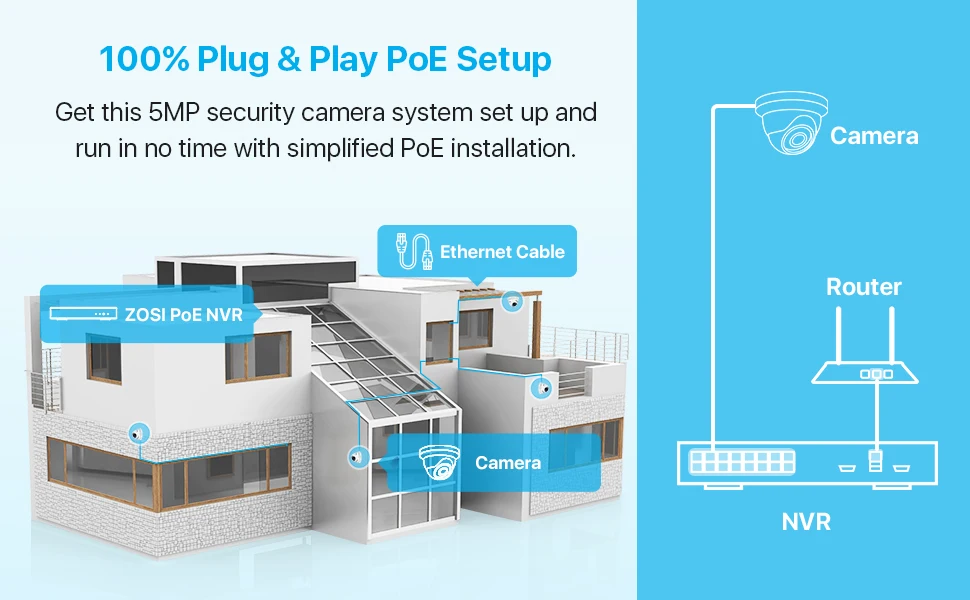 100% Plug & Play PoE Setup

Get this 5MP security camera system set up and run in no time with simplified PoE installation.

Ethernet Cable

ZOSI PoE NVR

Camera

Camera

Router

NVR