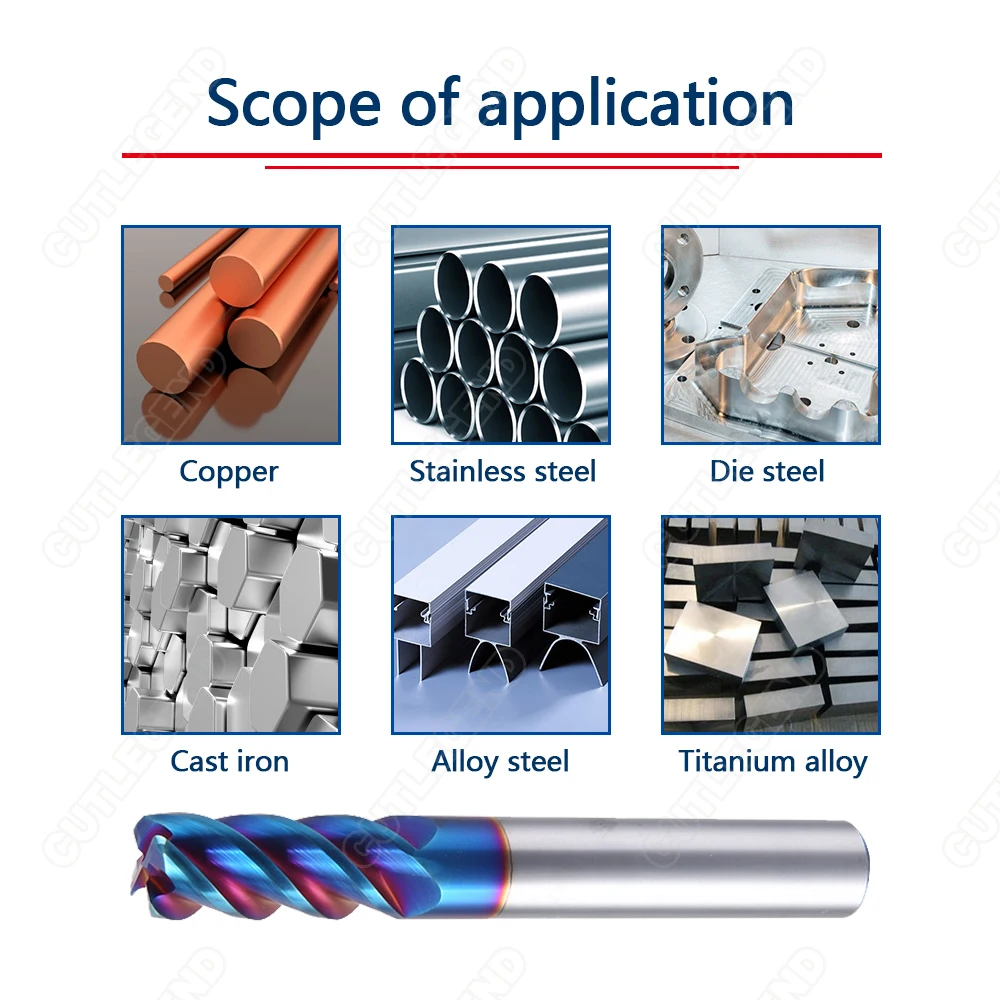 Scope of application

Copper

Stainless steel

Die steel

Cast iron

Alloy steel

Titanium alloy

CUTLEGEND