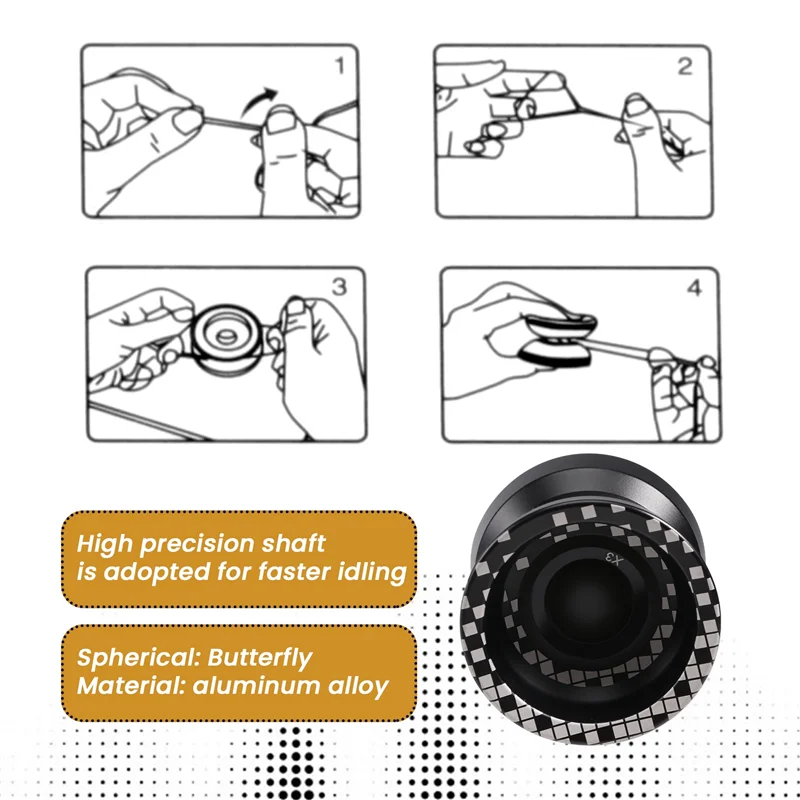 1

2

3

4

High precision shaft is adopted for faster idling

Spherical: Butterfly
Material: aluminum alloy

X3