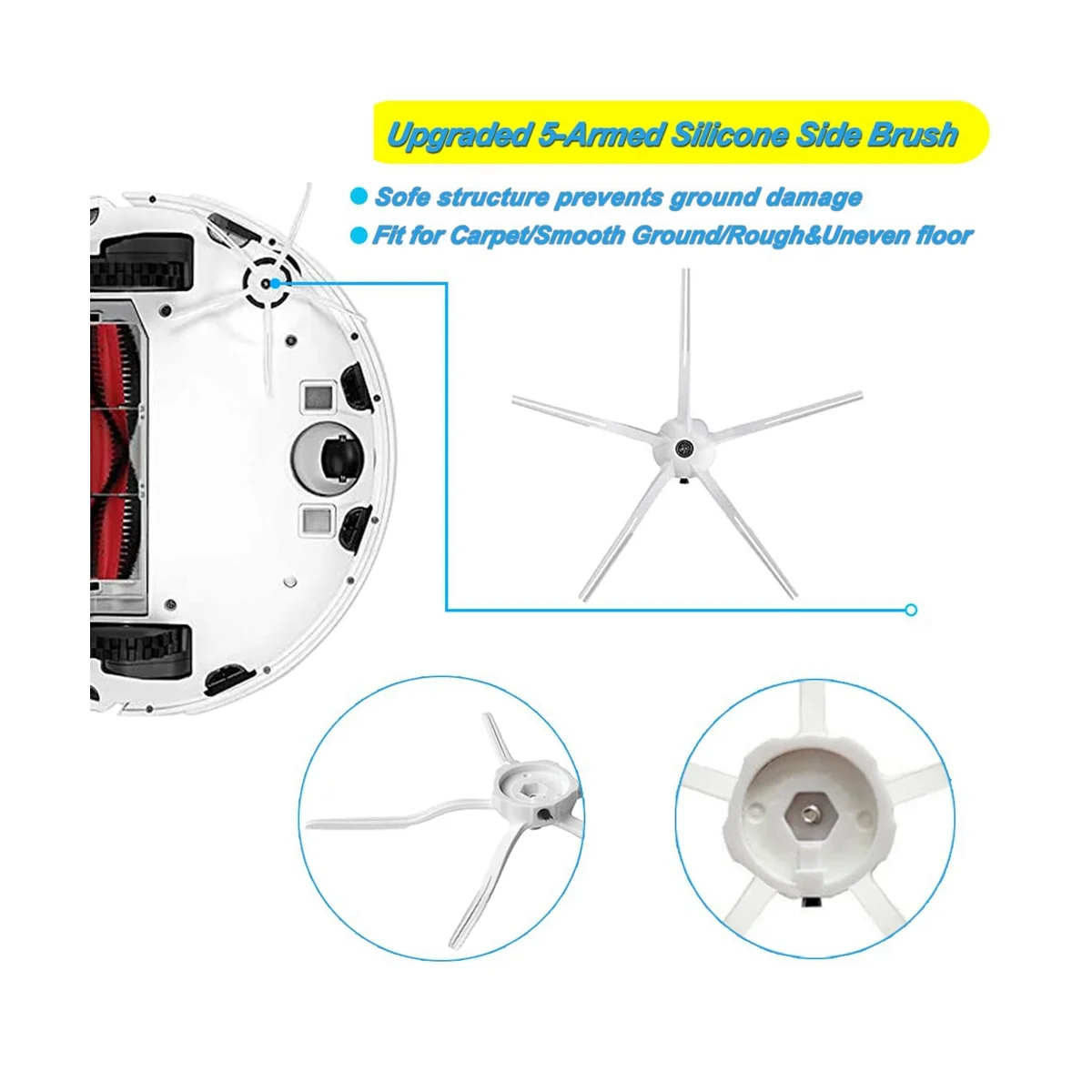 Upgraded 5-Armed Silicone Side Brush

Sofe structure prevents ground damage

Fit for Carpet/Smooth Ground/Rough&Uneven floor