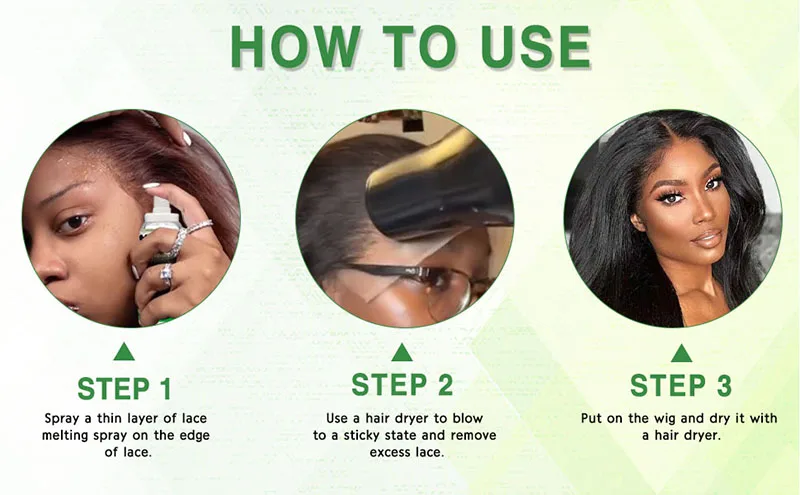 HOW TO USE

STEP 1

Spray a thin layer of lace melting spray on the edge of lace.

STEP 2

Use a hair dryer to blow to a sticky state and remove excess lace.

STEP 3

Put on the wig and dry it with a hair dryer.