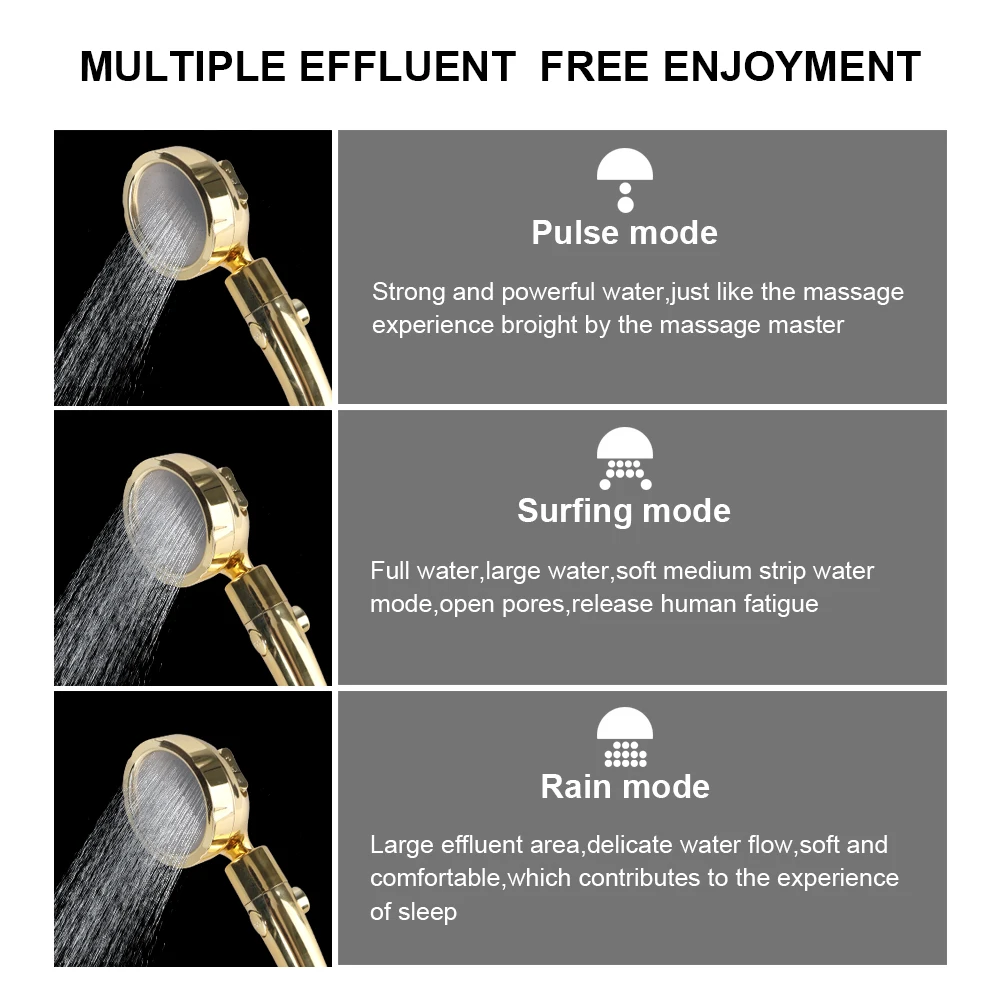 MULTIPLE EFFLUENT FREE ENJOYMENT

Pulse mode

Strong and powerful water,just like the massage experience broight by the massage master

Surfing mode

Full water,large water,soft medium strip water mode,open pores,release human fatigue

Rain mode

Large effluent area,delicate water flow,soft and comfortable,which contributes to the experience of sleep