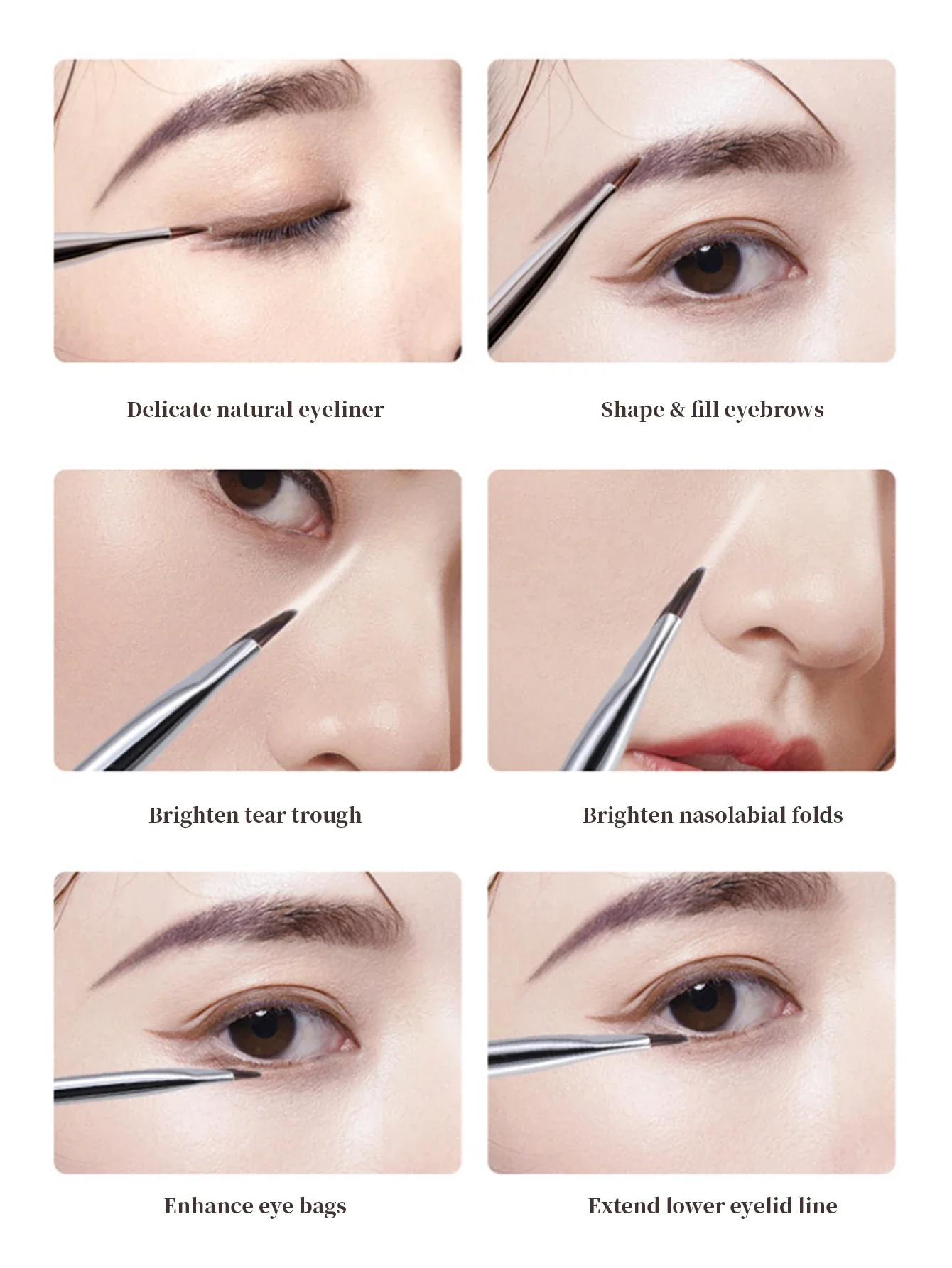 Delicate natural eyeliner

Shape & fill eyebrows

Brighten tear trough

Brighten nasolabial folds

Enhance eye bags

Extend lower eyelid line