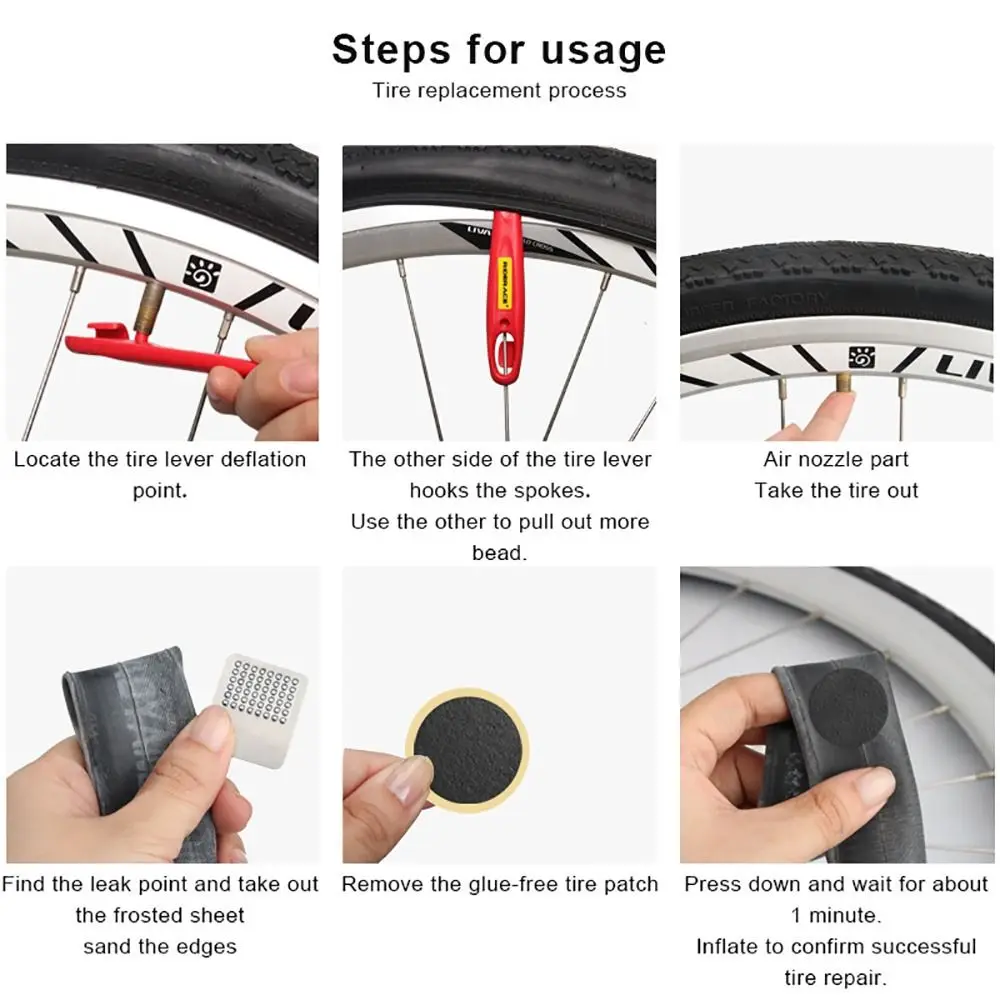 Steps for usage
Tire replacement process

Locate the tire lever deflation point.

The other side of the tire lever hooks the spokes.
Use the other to pull out more bead.

Air nozzle part
Take the tire out

Find the leak point and take out the frosted sheet
sand the edges

Remove the glue-free tire patch

Press down and wait for about 1 minute.
Inflate to confirm successful tire repair.