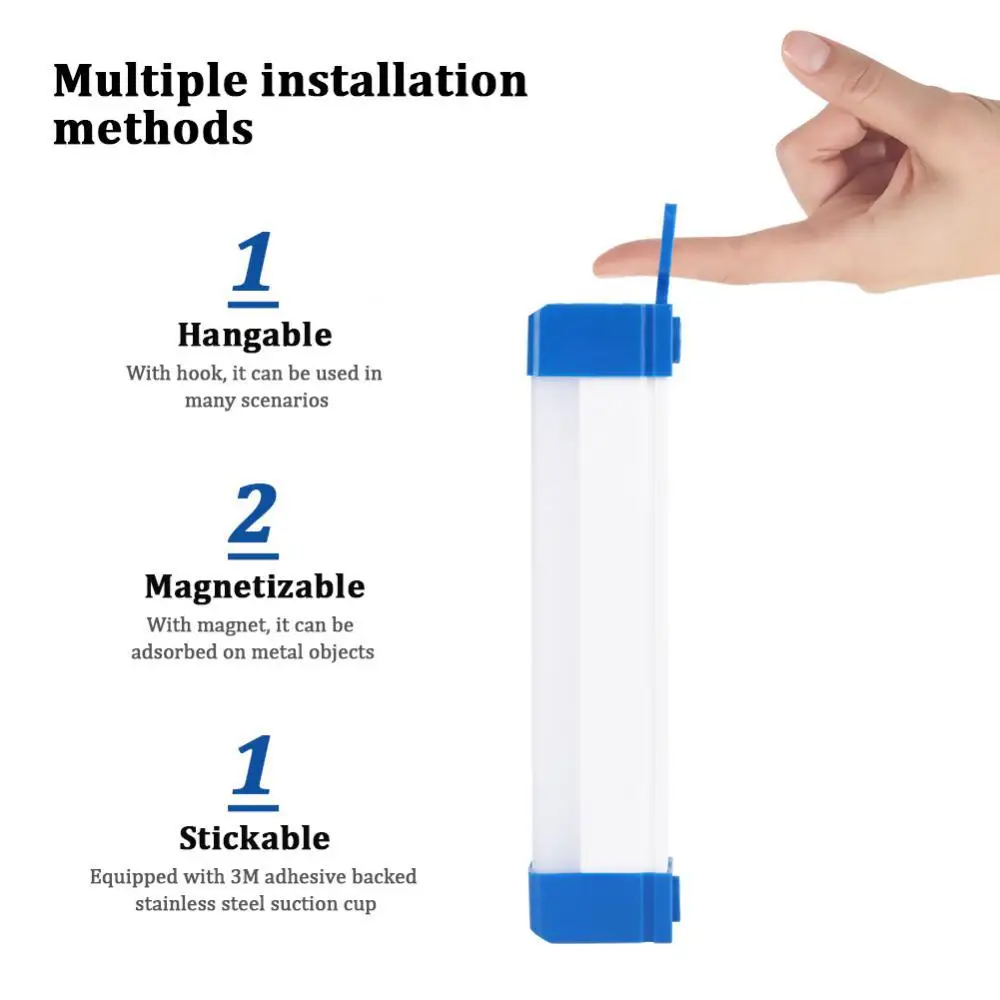 Multiple installation methods

1

Hangable

With hook, it can be used in many scenarios

2

Magnetizable

With magnet, it can be adsorbed on metal objects

1

Stickable

Equipped with 3M adhesive backed stainless steel suction cup