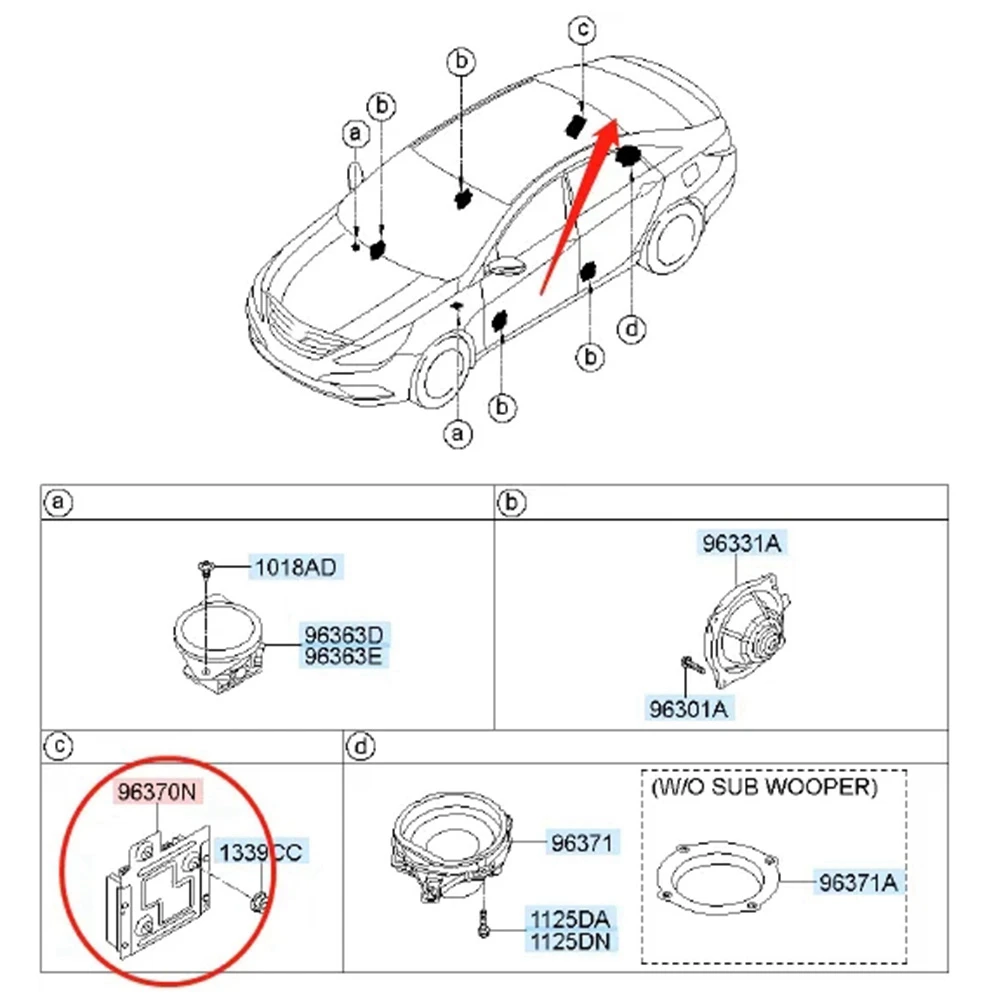 c
b
b
a
d
b
b
a

a
1018AD
96363D
96363E

b
96331A
96301A

c
96370N
1339CC

d
96371
1125DA
1125DN
(W/O SUB WOOPER)
96371A