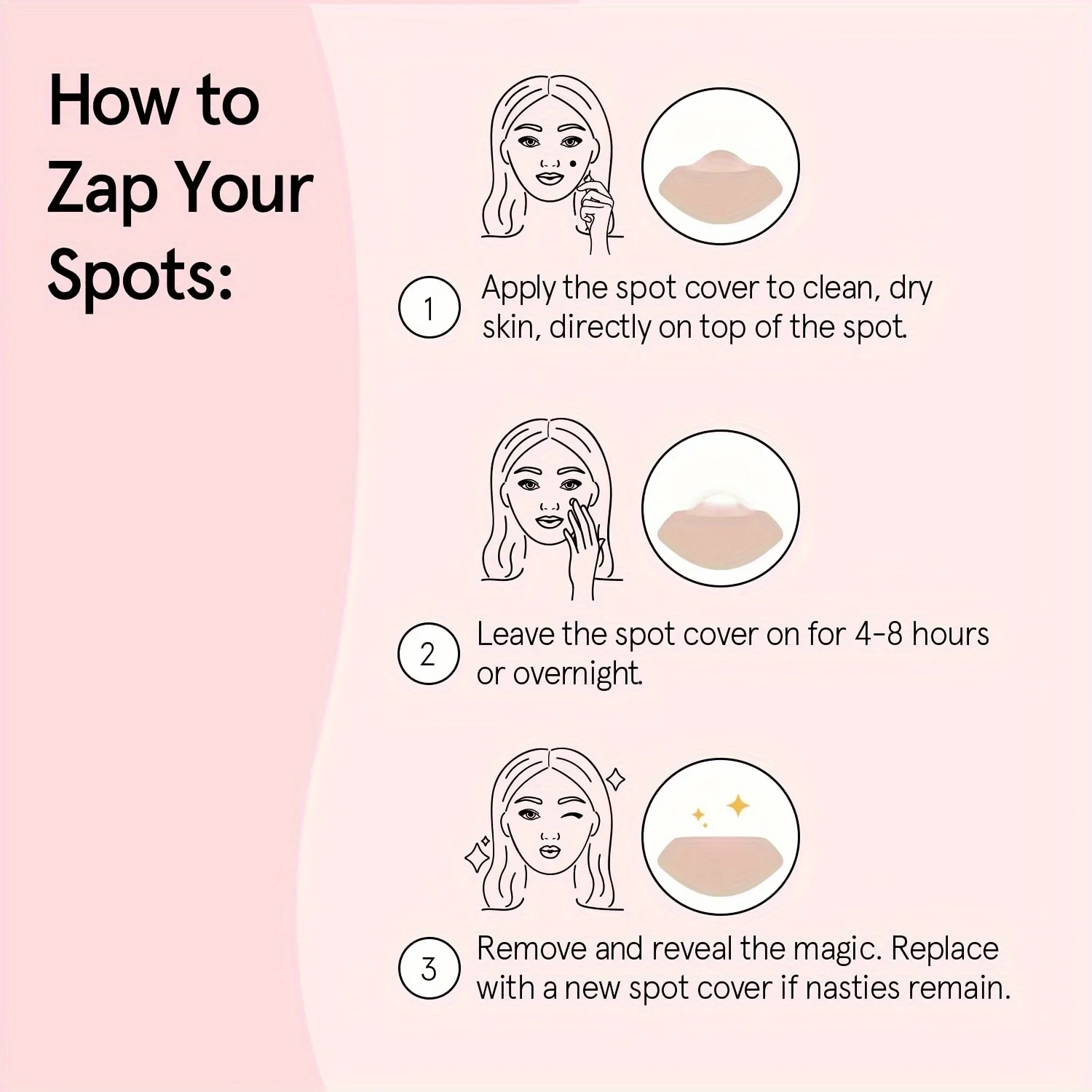 How to Zap Your Spots:

1 Apply the spot cover to clean, dry skin, directly on top of the spot.

2 Leave the spot cover on for 4-8 hours or overnight.

3 Remove and reveal the magic. Replace with a new spot cover if nasties remain.