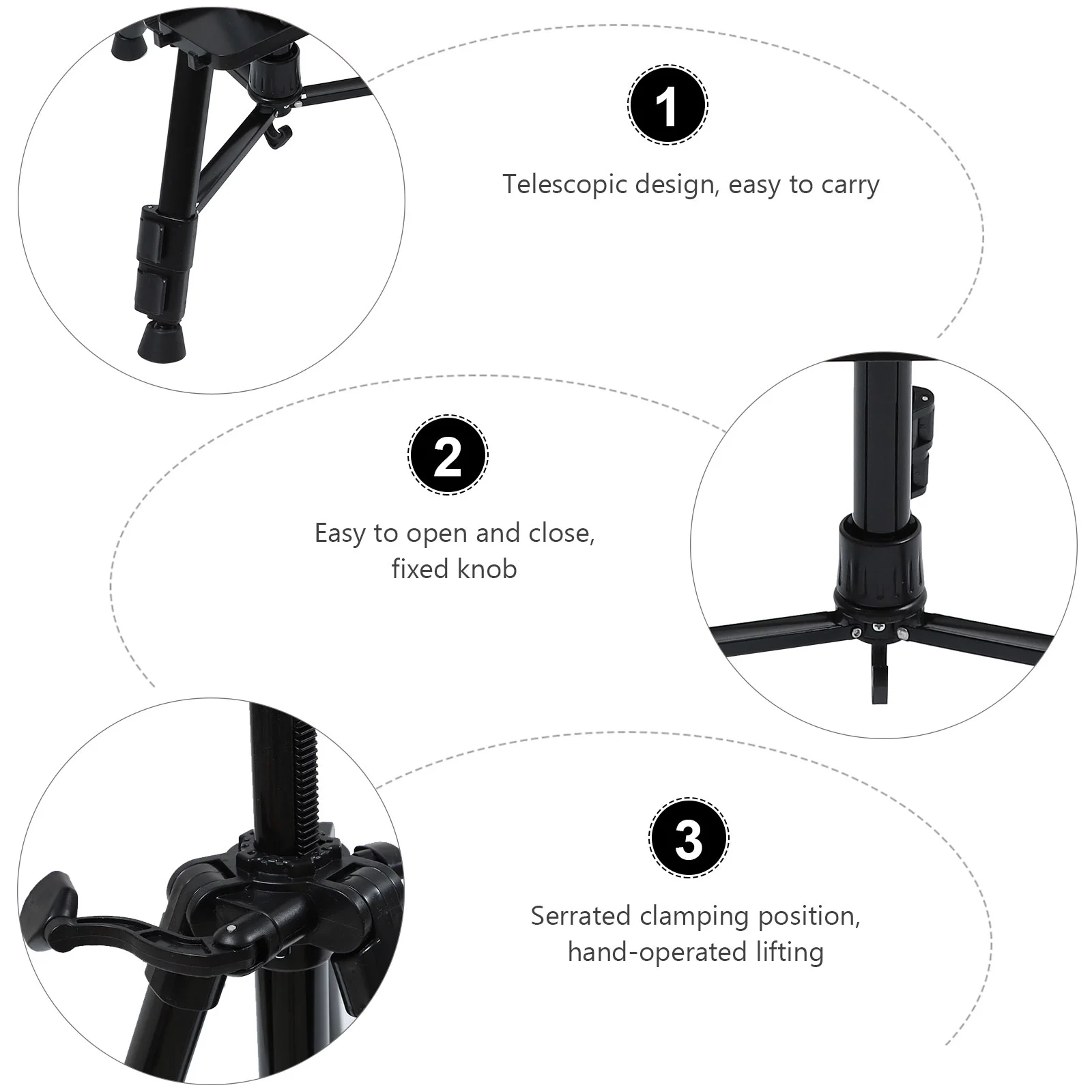 1

Telescopic design, easy to carry

2

Easy to open and close, fixed knob

3

Serrated clamping position, hand-operated lifting