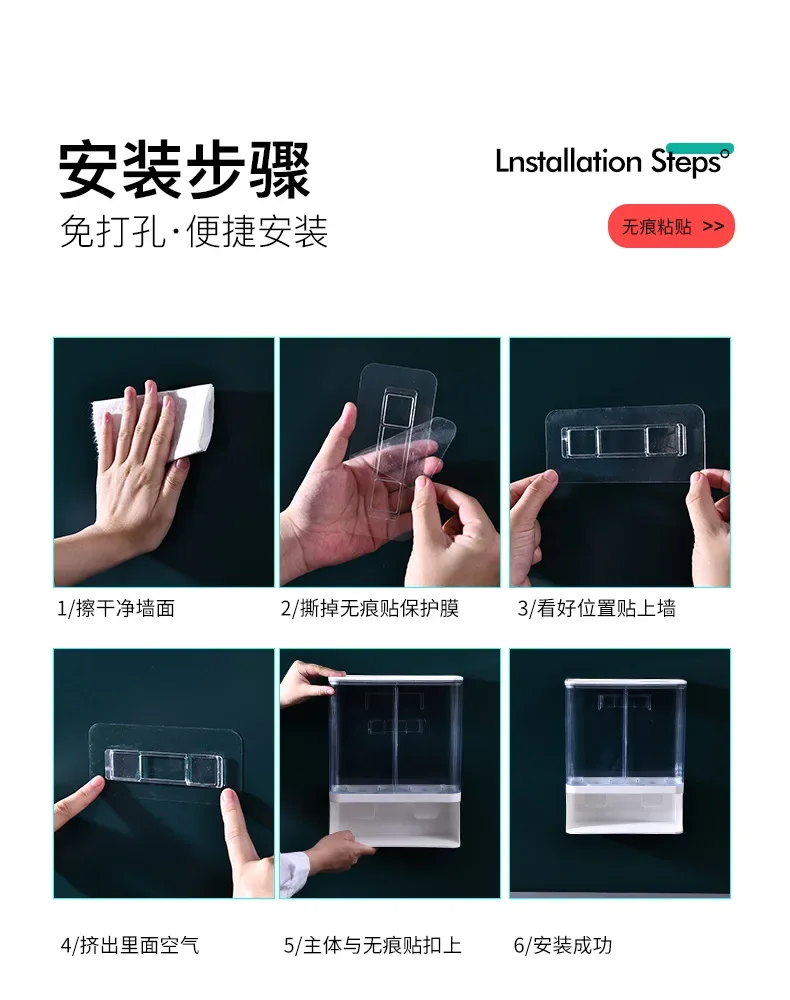 安装步骤

免打孔·便捷安装

Lnstallation Steps

无痕粘贴 >>

1/擦干净墙面

2/撕掉无痕贴保护膜

3/看好位置贴上墙

4/挤出里面空气

5/主体与无痕贴扣上

6/安装成功