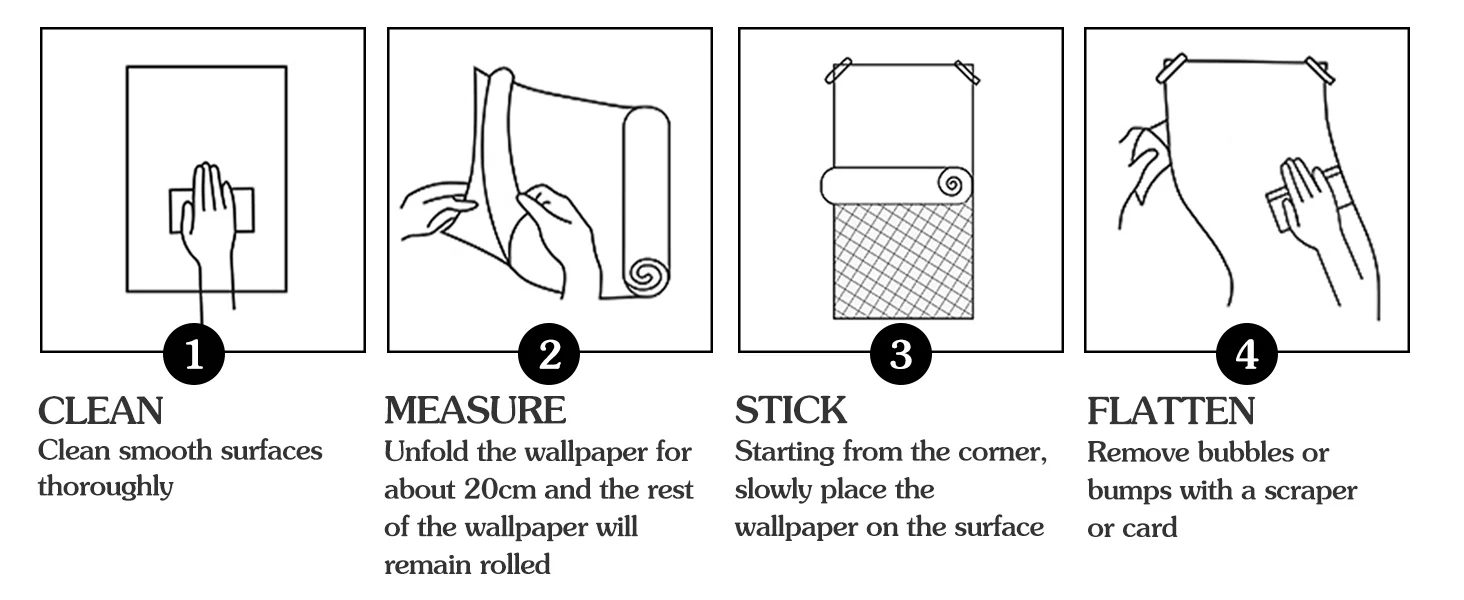 1
CLEAN
Clean smooth surfaces thoroughly

2
MEASURE
Unfold the wallpaper for about 20cm and the rest of the wallpaper will remain rolled

3
STICK
Starting from the corner, slowly place the wallpaper on the surface

4
FLATTEN
Remove bubbles or bumps with a scraper or card