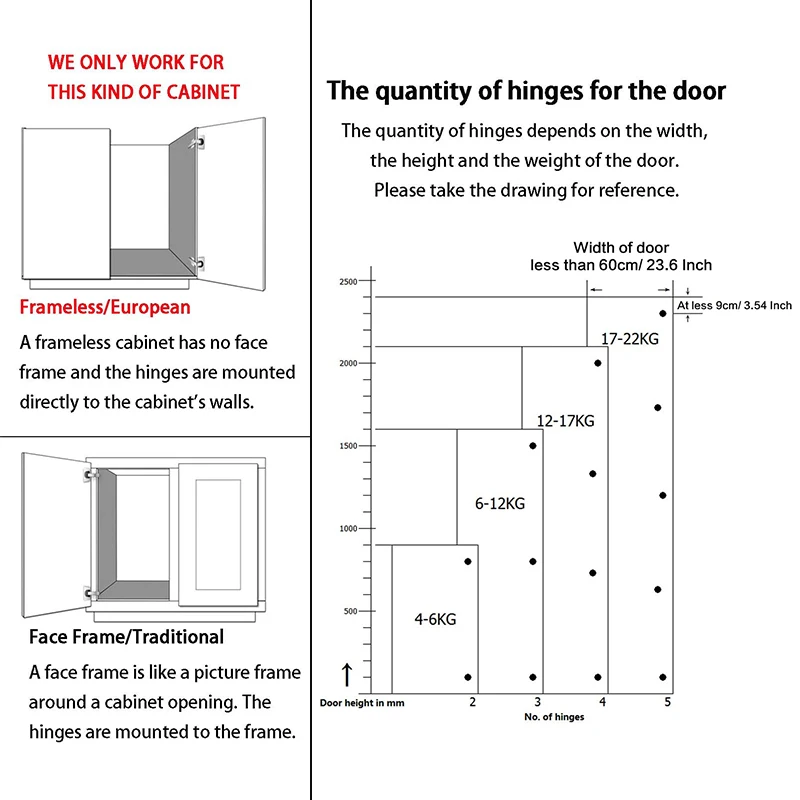 WE ONLY WORK FOR THIS KIND OF CABINET

Frameless/European

A frameless cabinet has no face frame and the hinges are mounted directly to the cabinet's walls.

Face Frame/Traditional

A face frame is like a picture frame around a cabinet opening. The hinges are mounted to the frame.

The quantity of hinges for the door

The quantity of hinges depends on the width, the height and the weight of the door. Please take the drawing for reference.

Width of door less than 60cm/ 23.6 Inch

At less 9cm/ 3.54 Inch

2500
2000
1500
1000
500

17-22KG
12-17KG
6-12KG
4-6KG

Door height in mm
2
3
4
5
No. of hinges