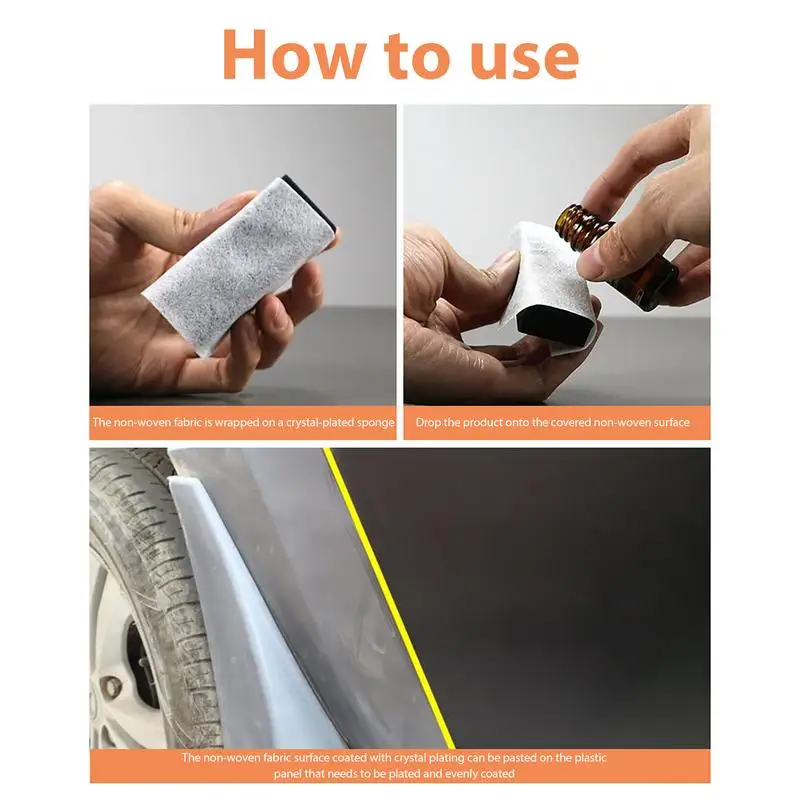 How to use

The non-woven fabric is wrapped on a crystal-plated sponge

Drop the product onto the covered non-woven surface

The non-woven fabric surface coated with crystal plating can be pasted on the plastic panel that needs to be plated and evenly coated