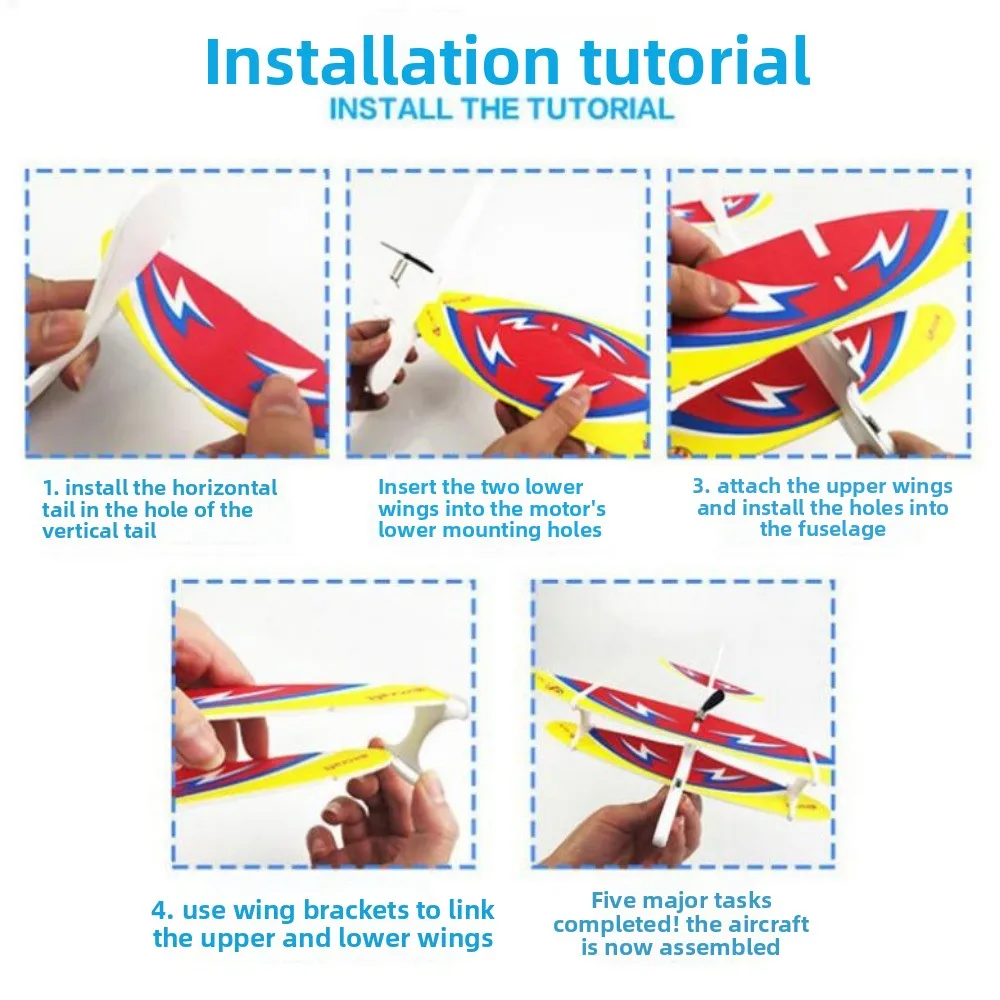 Installation tutorial
INSTALL THE TUTORIAL

1. install the horizontal tail in the hole of the vertical tail

Insert the two lower wings into the motor's lower mounting holes

3. attach the upper wings and install the holes into the fuselage

4. use wing brackets to link the upper and lower wings

Five major tasks completed! the aircraft is now assembled