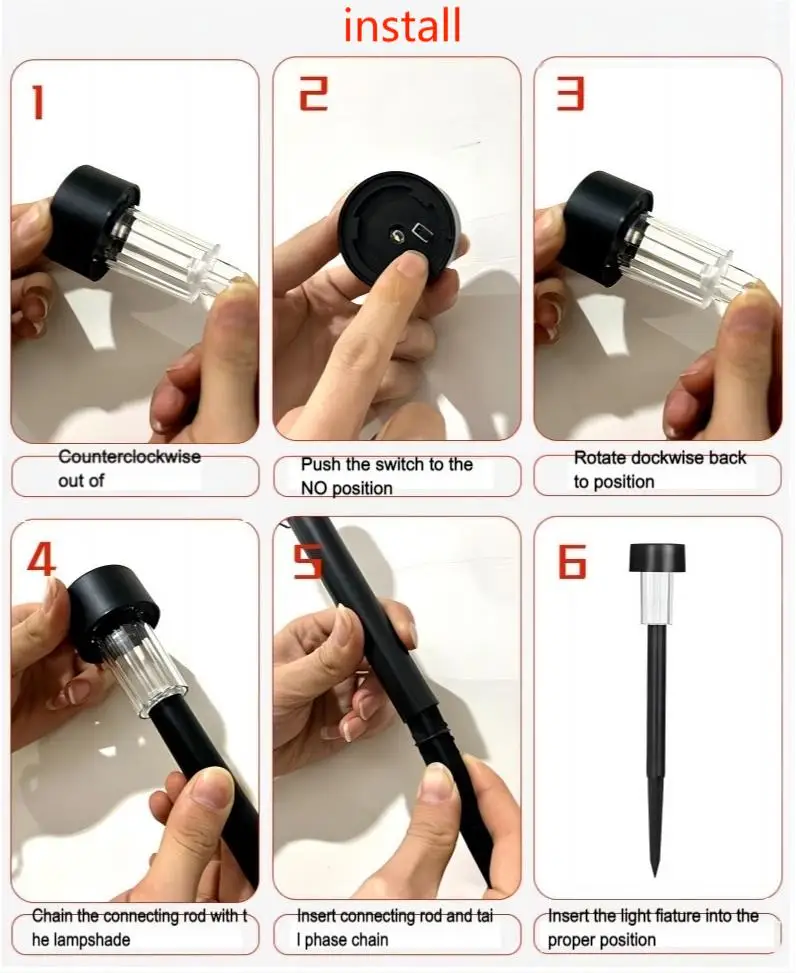 install

1

Counterclockwise out of

2

Push the switch to the NO position

3

Rotate dockwise back to position

4

Chain the connecting rod with t he lampshade

5

Insert connecting rod and tai l phase chain

6

Insert the light fiature into the proper position