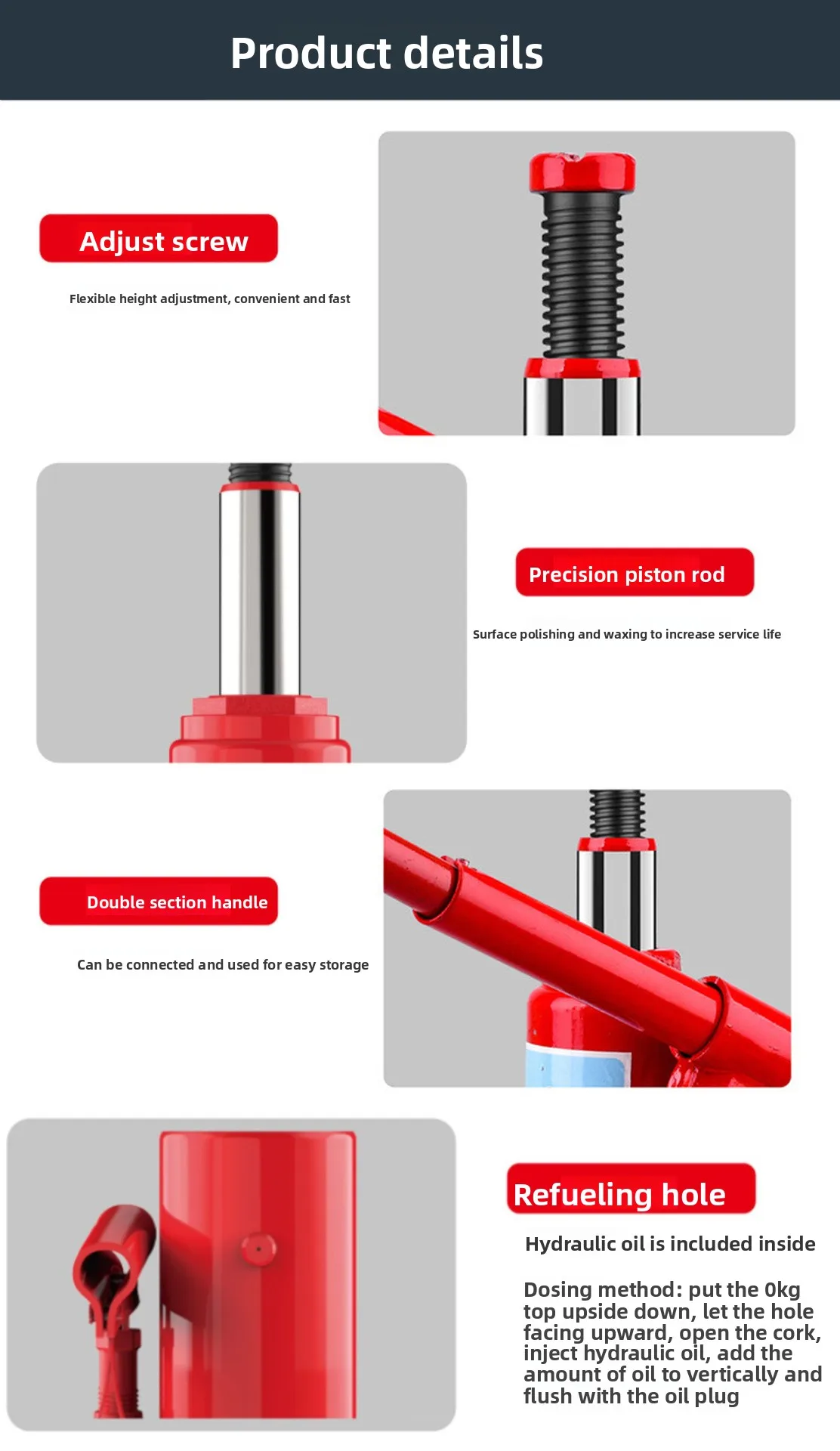 Product details

Adjust screw

Flexible height adjustment, convenient and fast

Precision piston rod

Surface polishing and waxing to increase service life

Double section handle

Can be connected and used for easy storage

Refueling hole

Hydraulic oil is included inside

Dosing method: put the 0kg top upside down, let the hole facing upward, open the cork, inject hydraulic oil, add the amount of oil to vertically and flush with the oil plug