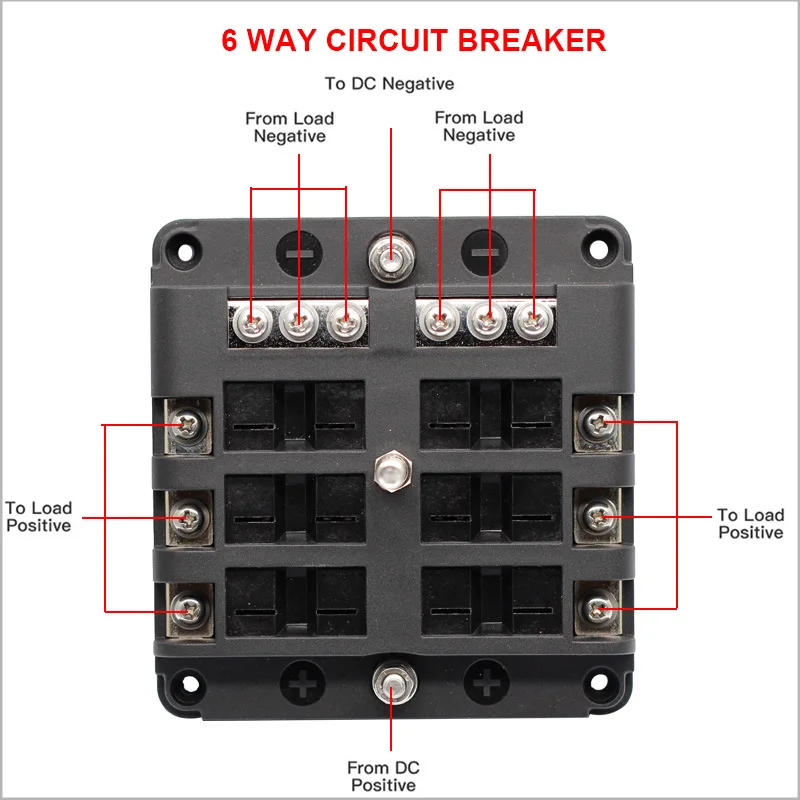 6 WAY CIRCUIT BREAKER

To DC Negative

From Load Negative

From Load Negative

To Load Positive

To Load Positive

From DC Positive