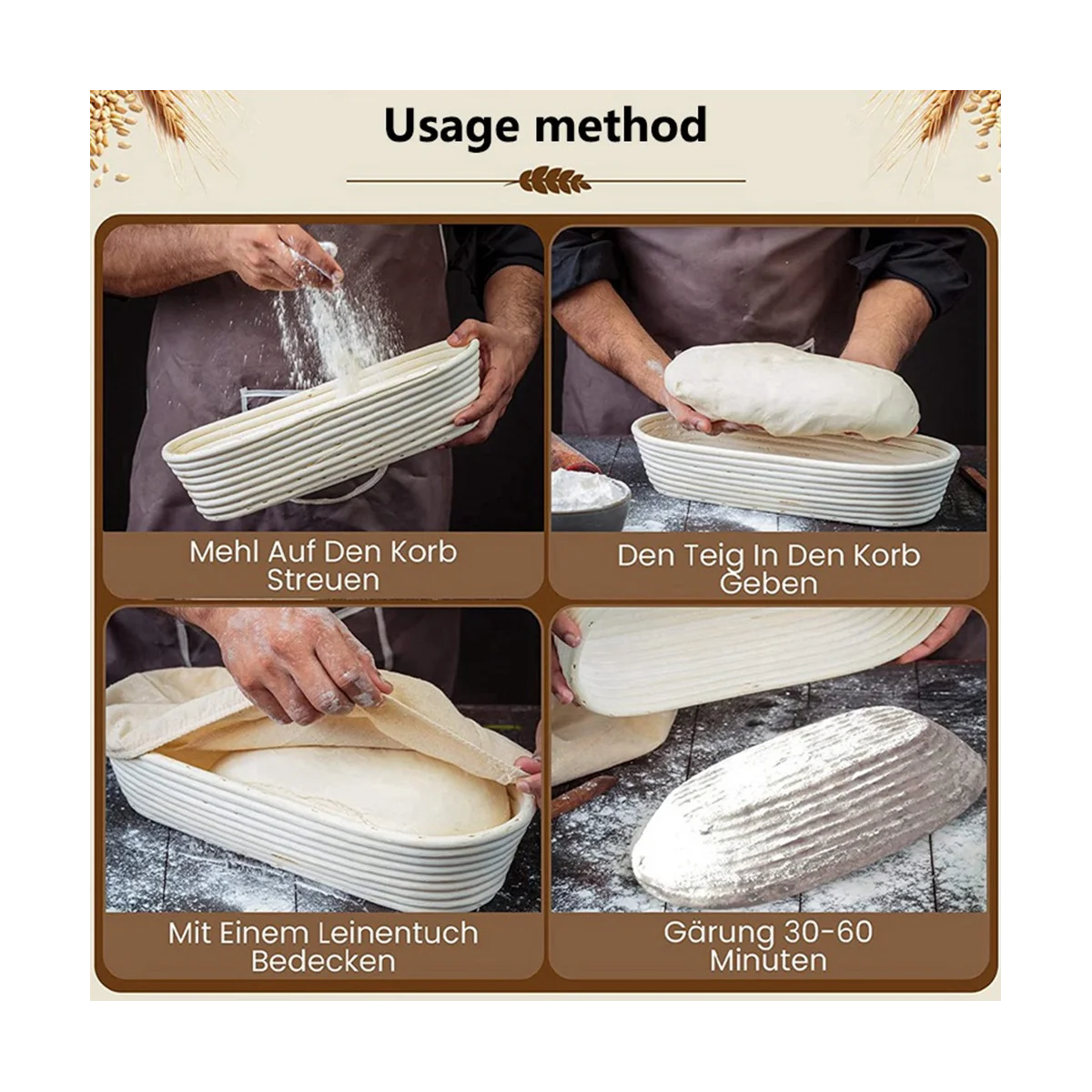 Usage method

Mehl Auf Den Korb Streuen

Den Teig In Den Korb Geben

Mit Einem Leinentuch Bedecken

Gärung 30-60 Minuten