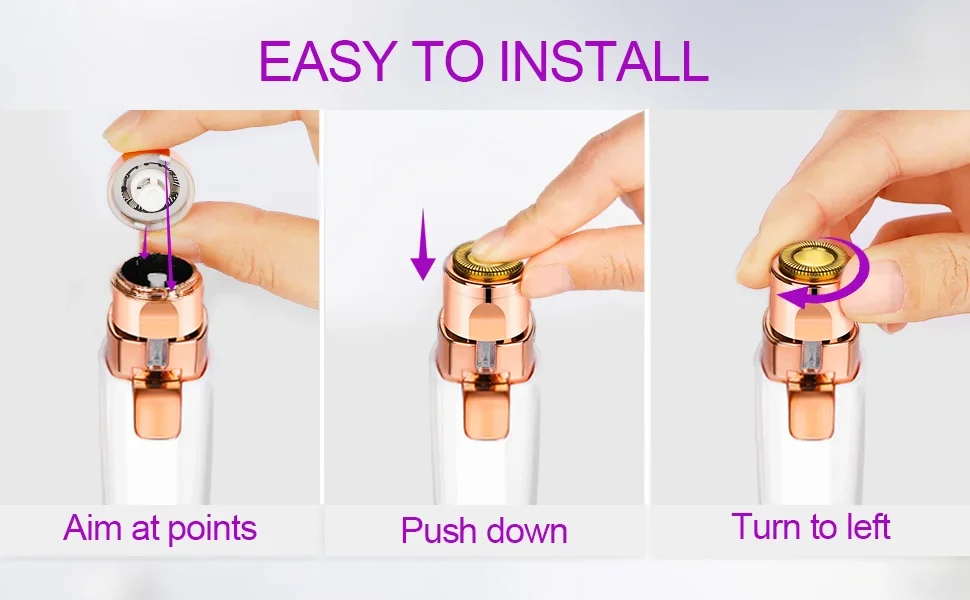 EASY TO INSTALL

Aim at points

Push down

Turn to left