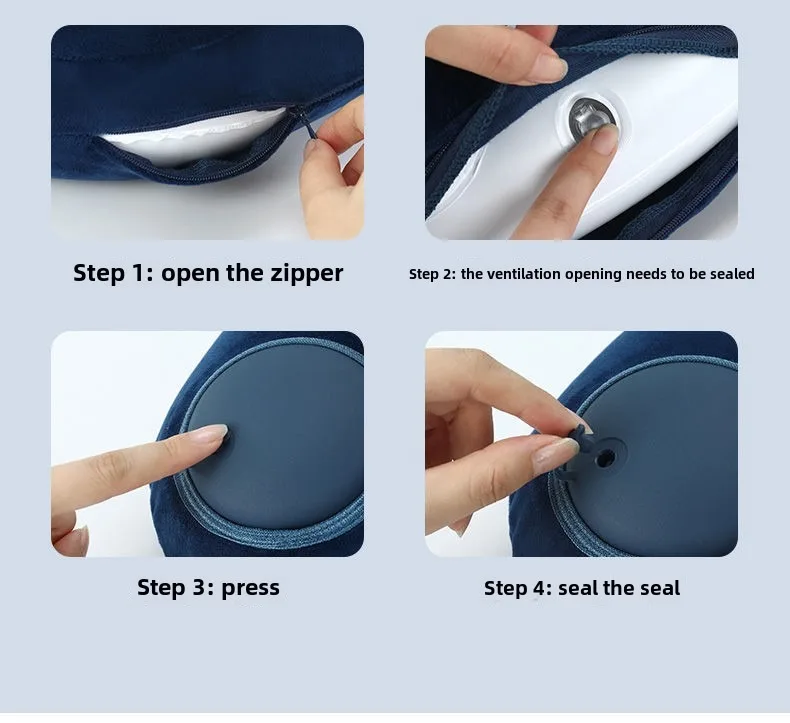 Step 1: open the zipper

Step 2: the ventilation opening needs to be sealed

Step 3: press

Step 4: seal the seal