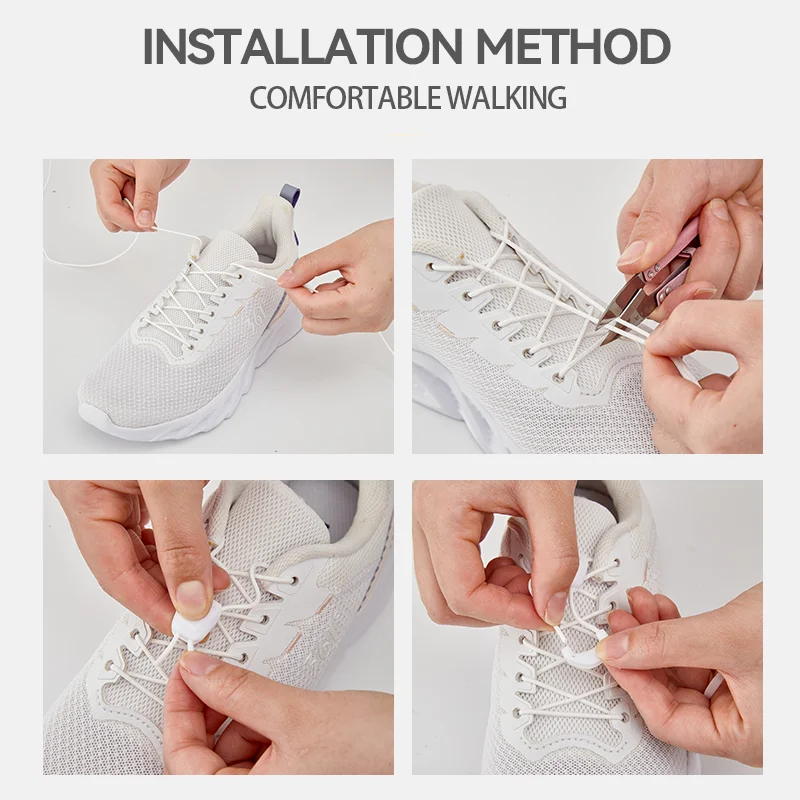 INSTALLATION METHOD
COMFORTABLE WALKING