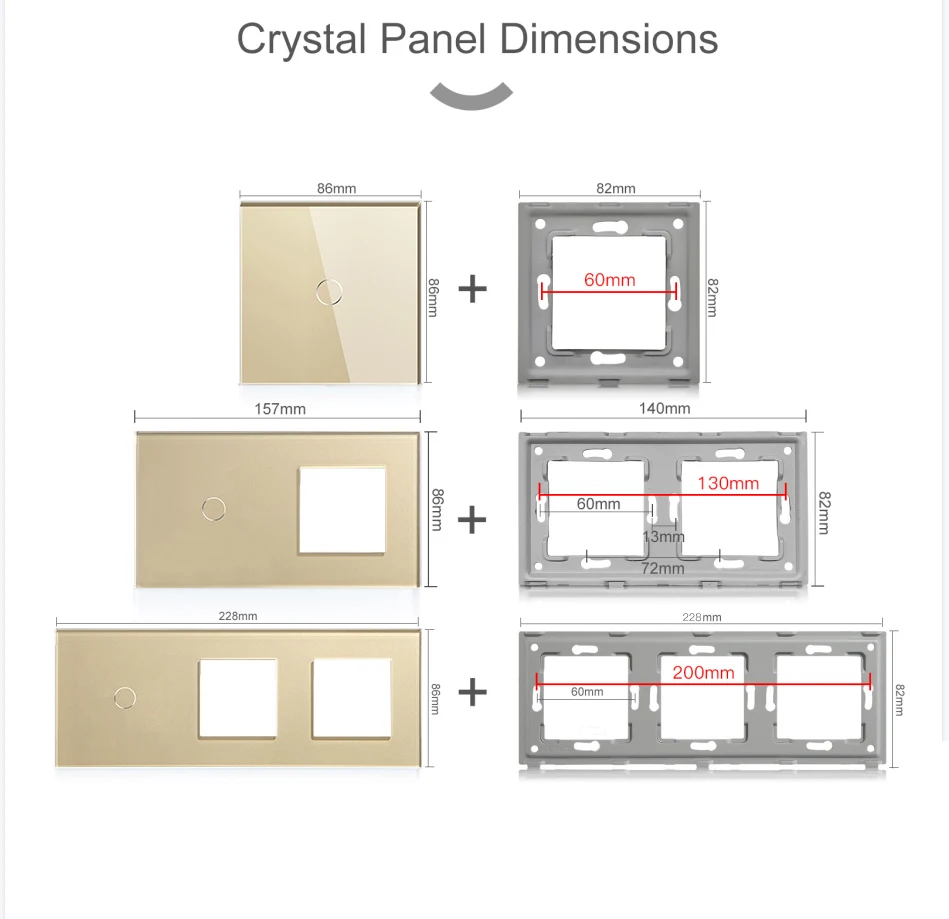 Crystal Panel Dimensions

86mm

86mm

+

82mm

60mm

82mm

157mm

86mm

+

140mm

130mm

60mm

13mm

72mm

82mm

228mm

86mm

+

228mm

200mm

60mm

82mm