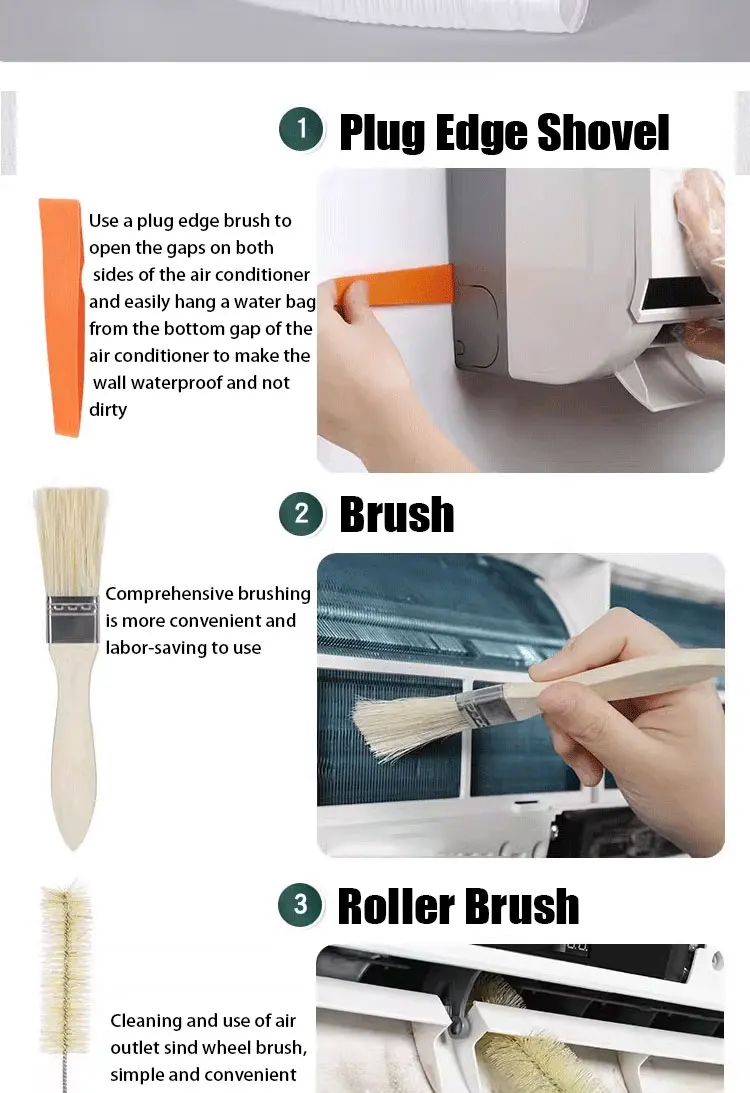 1 Plug Edge Shovel

Use a plug edge brush to open the gaps on both sides of the air conditioner and easily hang a water bag from the bottom gap of the air conditioner to make the wall waterproof and not dirty

2 Brush

Comprehensive brushing is more convenient and labor-saving to use

3 Roller Brush

Cleaning and use of air outlet sind wheel brush, simple and convenient