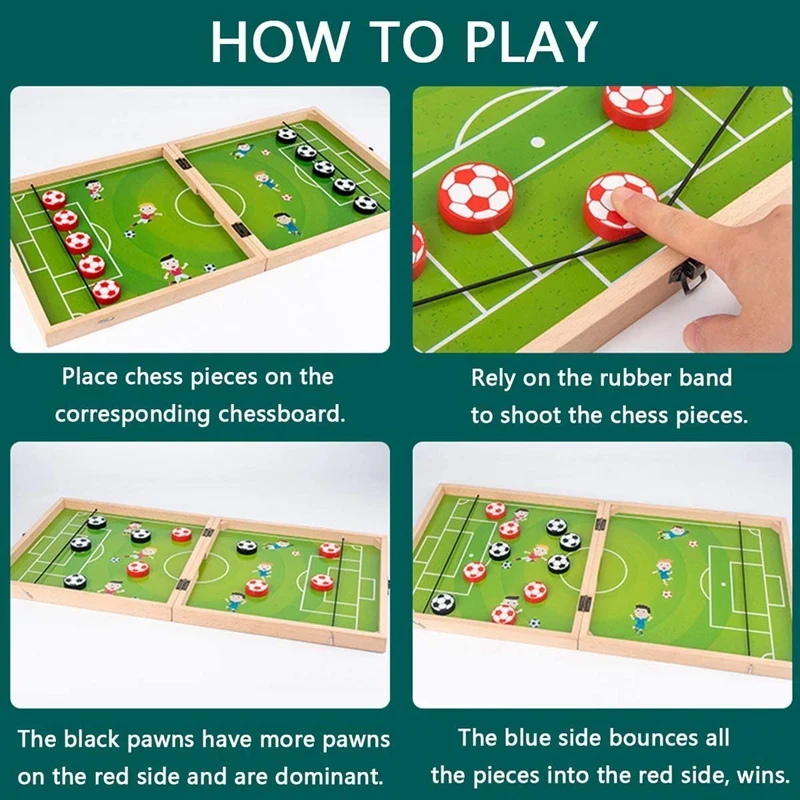 HOW TO PLAY

Place chess pieces on the corresponding chessboard.

Rely on the rubber band to shoot the chess pieces.

The black pawns have more pawns on the red side and are dominant.

The blue side bounces all the pieces into the red side, wins.