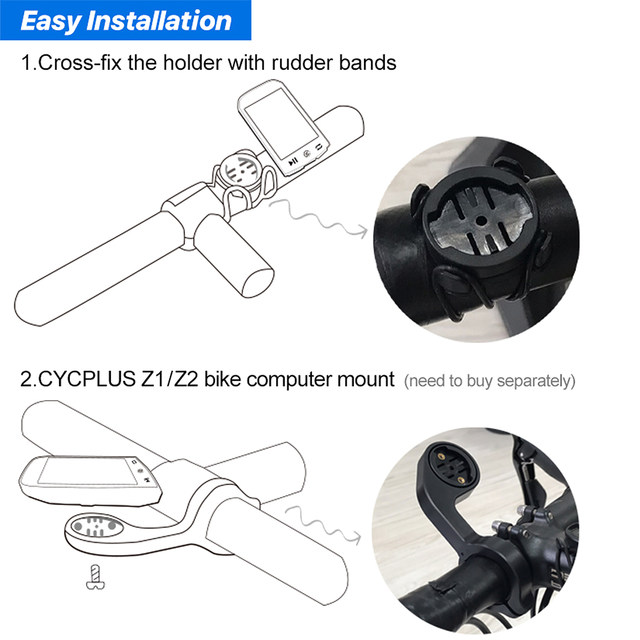 Easy Installation

1.Cross-fix the holder with rudder bands

2.CYCPLUS Z1/Z2 bike computer mount (need to buy separately)