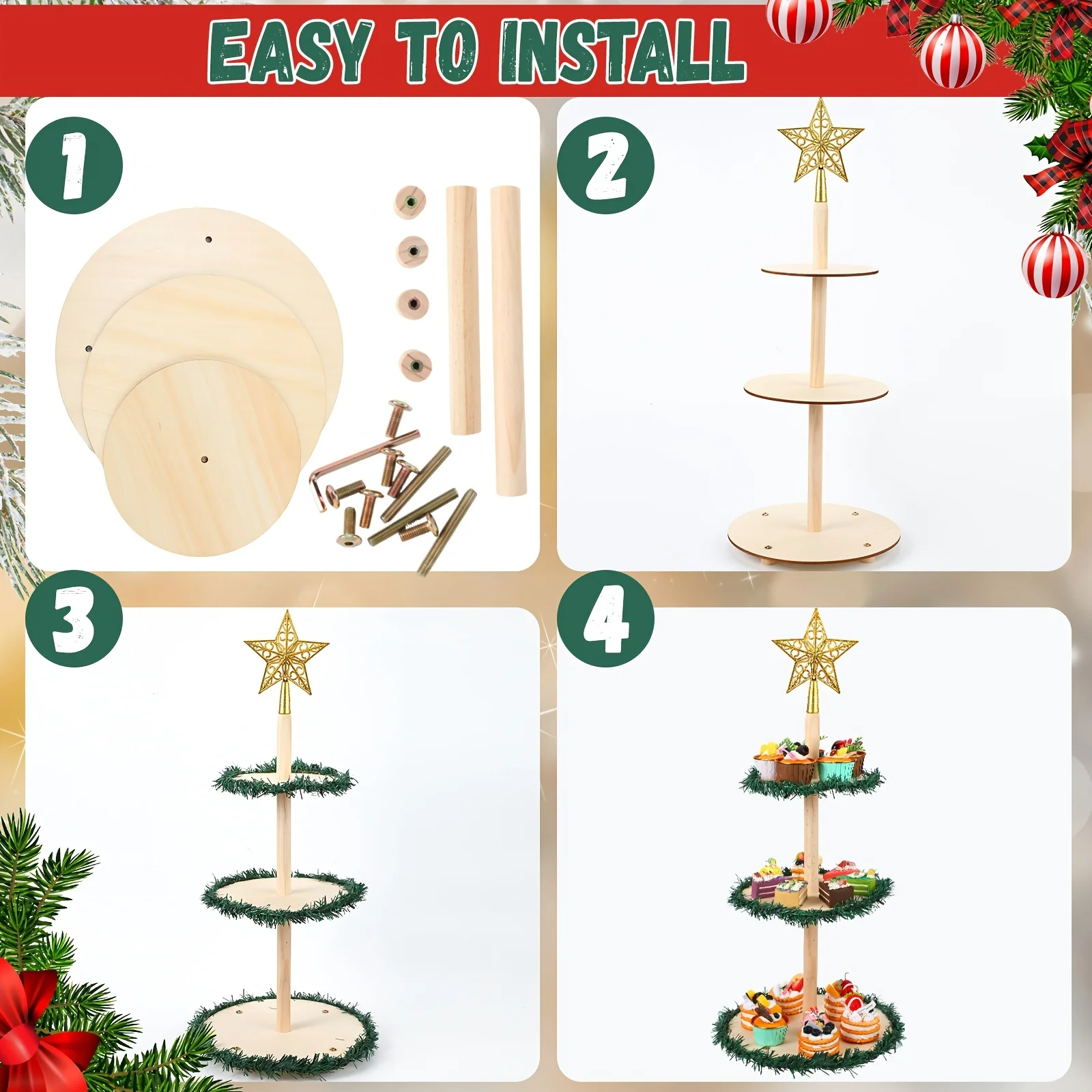 EASY TO INSTALL

1

2

3

4