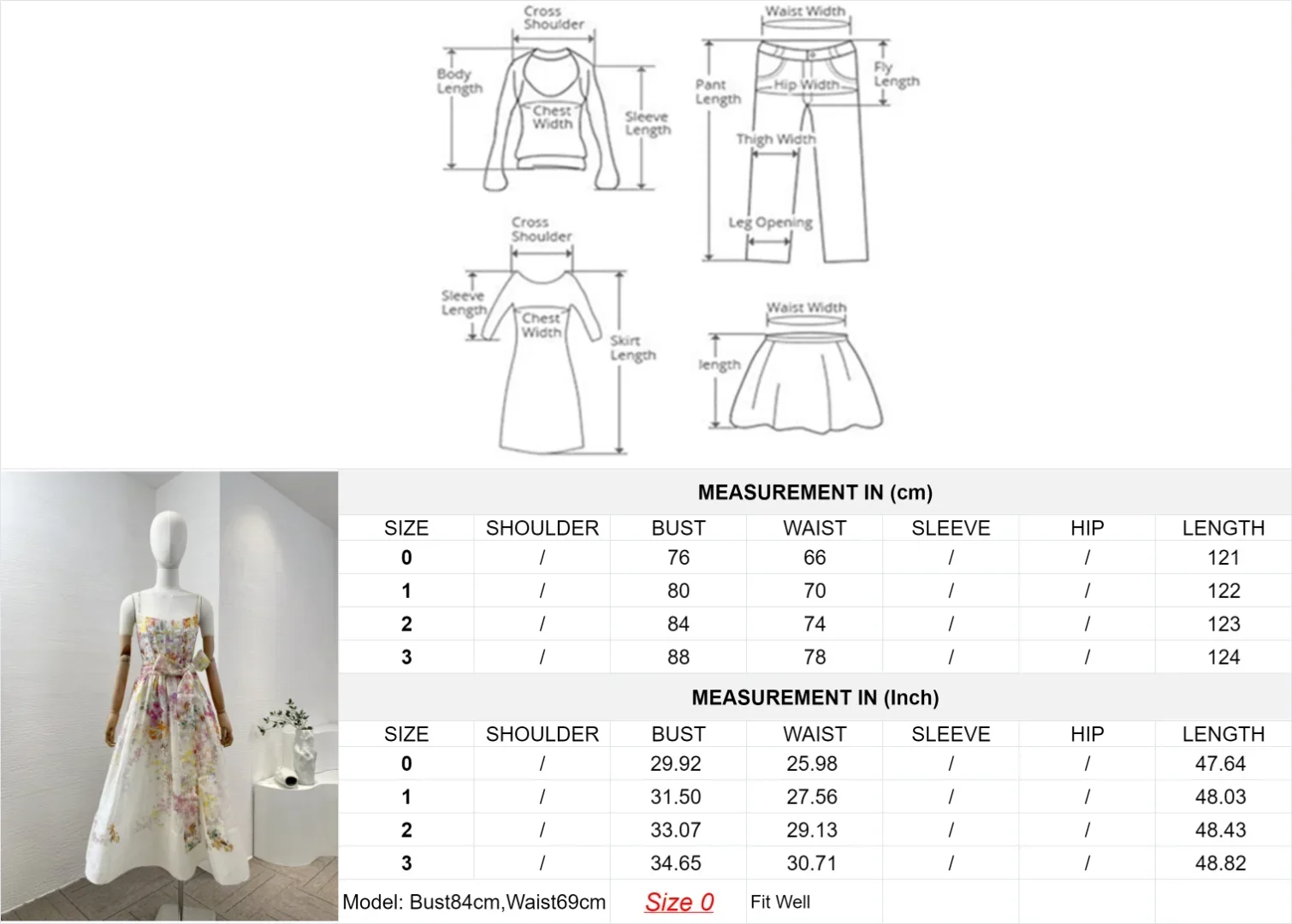 Cross Shoulder

Body Length

Chest Width

Sleeve Length

Waist Width

Pant Length

Hip Width

Fly Length

Thigh Width

Leg Opening

Cross Shoulder

Sleeve Length

Chest Width

Skirt Length

Waist Width

length

MEASUREMENT IN (cm)

| SIZE | SHOULDER | BUST | WAIST | SLEEVE | HIP | LENGTH |
|---|---|---|---|---|---|---|
| 0 | / | 76 | 66 | / | / | 121 |
| 1 | / | 80 | 70 | / | / | 122 |
| 2 | / | 84 | 74 | / | / | 123 |
| 3 | / | 88 | 78 | / | / | 124 |

MEASUREMENT IN (Inch)

| SIZE | SHOULDER | BUST | WAIST | SLEEVE | HIP | LENGTH |
|---|---|---|---|---|---|---|
| 0 | / | 29.92 | 25.98 | / | / | 47.64 |
| 1 | / | 31.50 | 27.56 | / | / | 48.03 |
| 2 | / | 33.07 | 29.13 | / | / | 48.43 |
| 3 | / | 34.65 | 30.71 | / | / | 48.82 |

Model: Bust84cm,Waist69cm Size 0 Fit Well