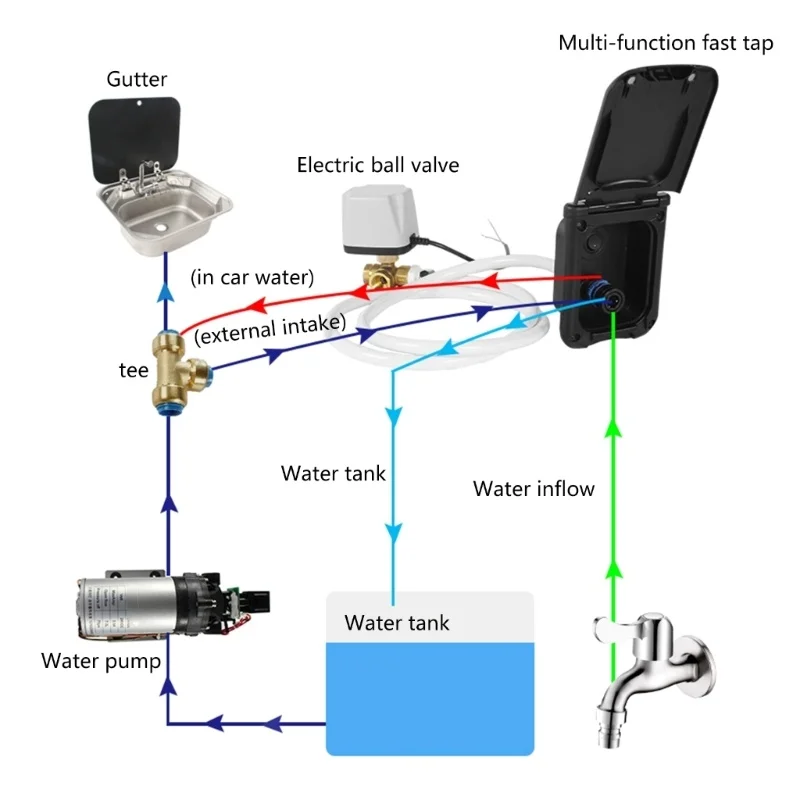 Multi-function fast tap

Gutter

Electric ball valve

(in car water)

(external intake)

tee

Water tank

Water inflow

Water tank

Water pump