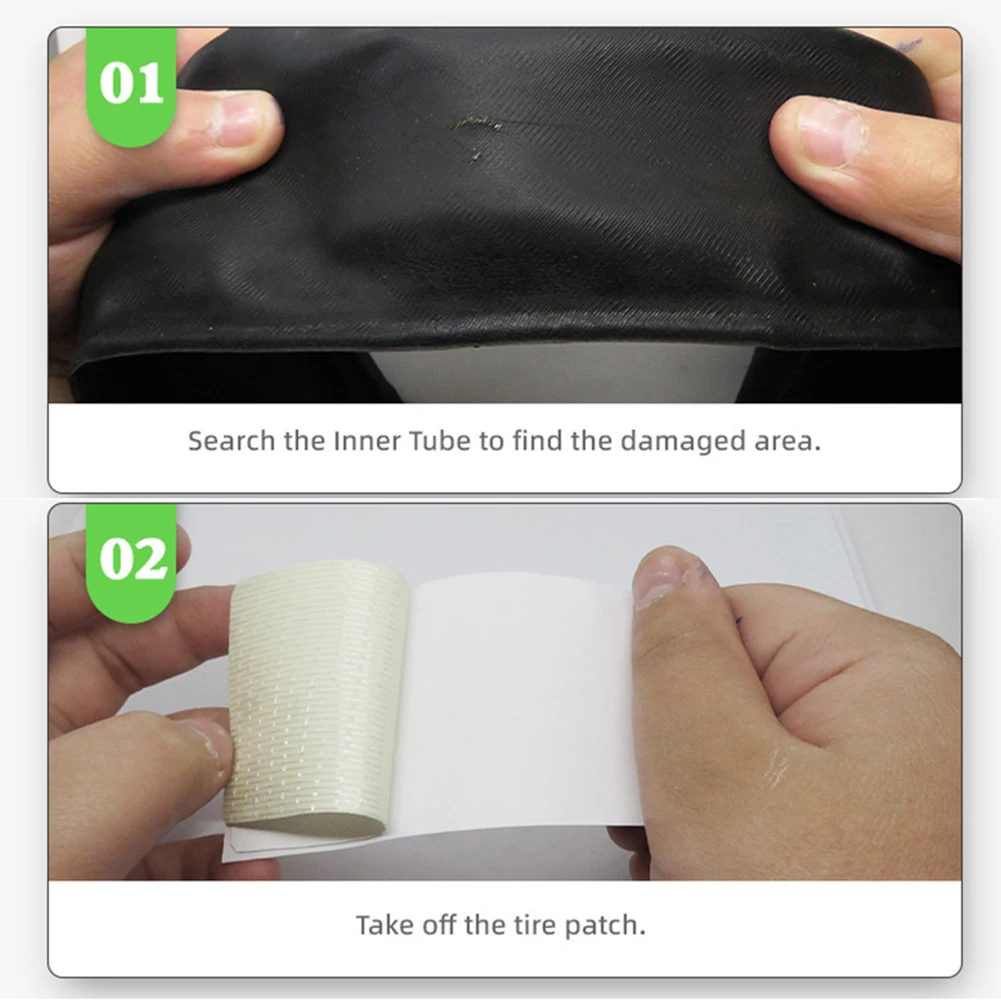 01

Search the Inner Tube to find the damaged area.

02

Take off the tire patch.