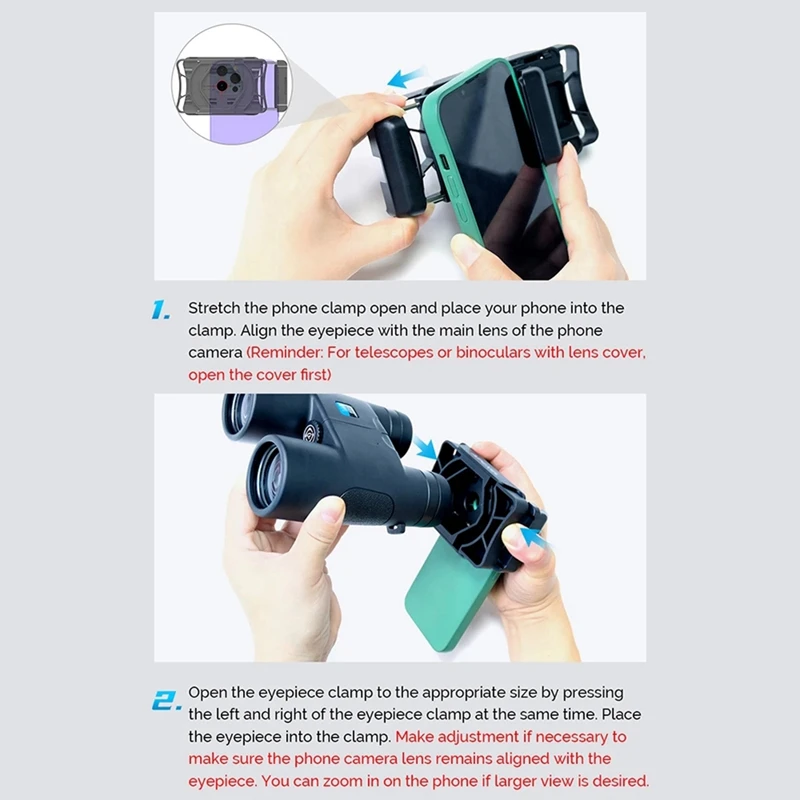 1. Stretch the phone clamp open and place your phone into the clamp. Align the eyepiece with the main lens of the phone camera (Reminder: For telescopes or binoculars with lens cover, open the cover first)

2. Open the eyepiece clamp to the appropriate size by pressing the left and right of the eyepiece clamp at the same time. Place the eyepiece into the clamp. Make adjustment if necessary to make sure the phone camera lens remains aligned with the eyepiece. You can zoom in on the phone if larger view is desired.