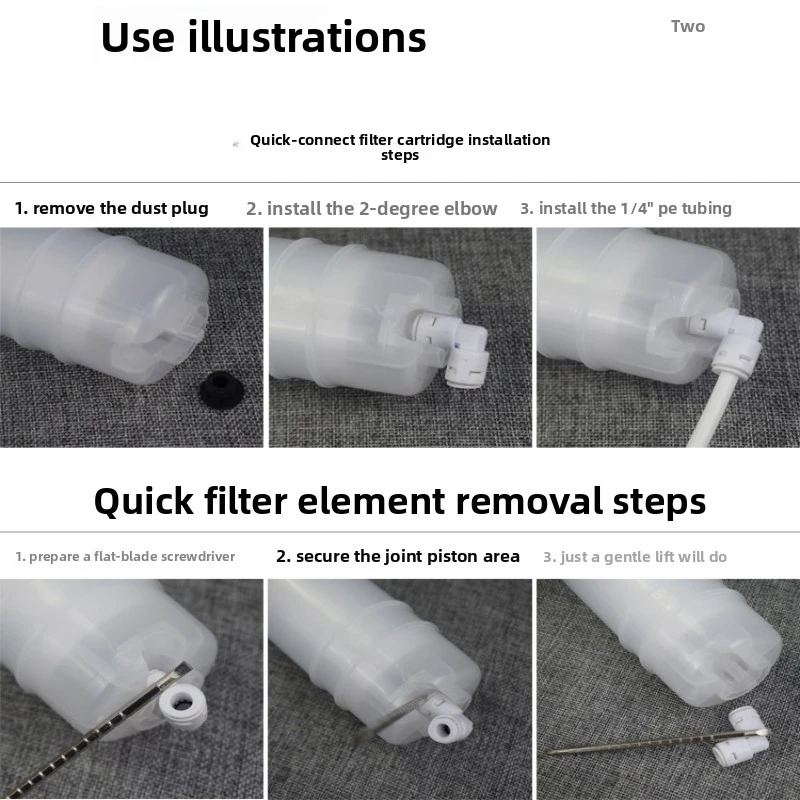 Use illustrations

Two

Quick-connect filter cartridge installation steps

1. remove the dust plug

2. install the 2-degree elbow

3. install the 1/4" pe tubing

Quick filter element removal steps

1. prepare a flat-blade screwdriver

2. secure the joint piston area

3. just a gentle lift will do