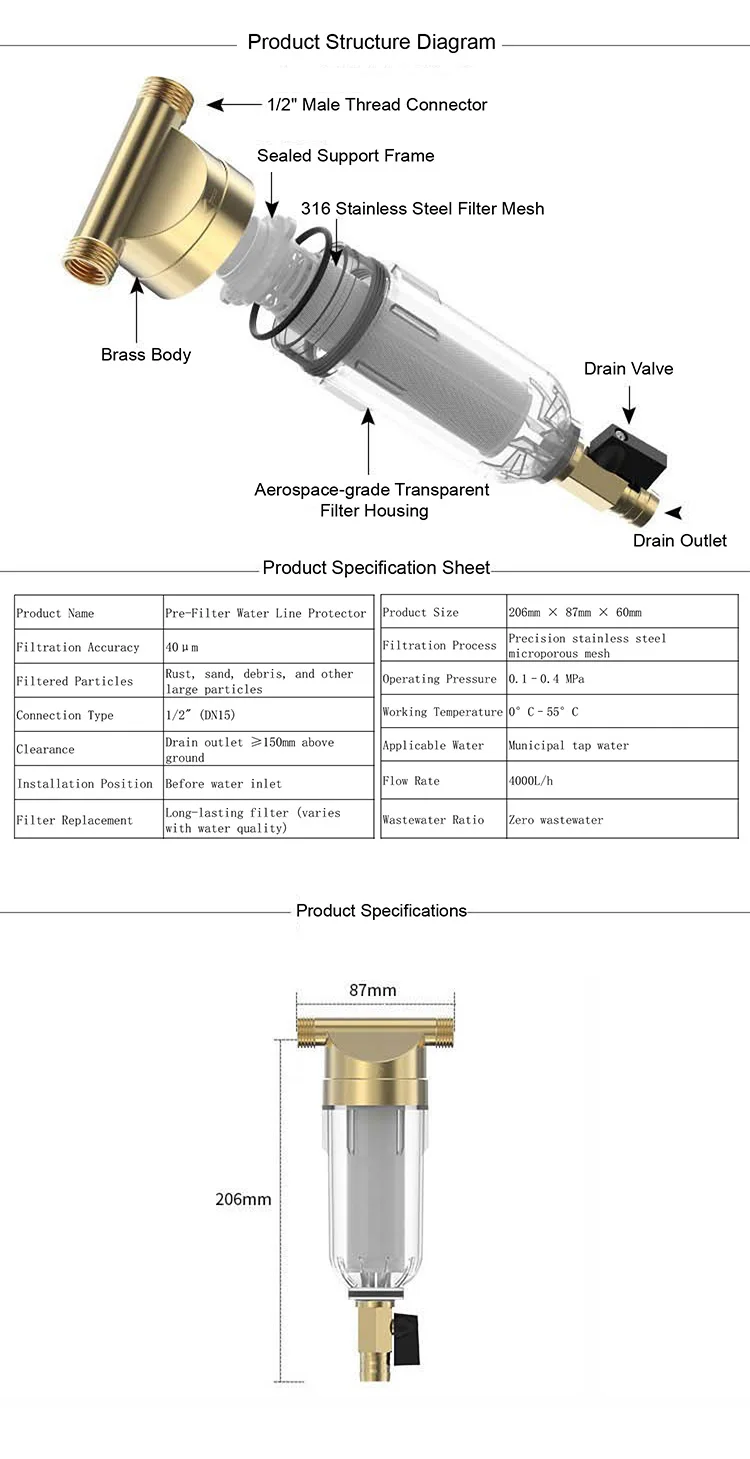 Product Structure Diagram

1/2" Male Thread Connector

Sealed Support Frame

316 Stainless Steel Filter Mesh

Brass Body

Drain Valve

Aerospace-grade Transparent Filter Housing

Drain Outlet

Product Specification Sheet

| Product Name | Pre-Filter Water Line Protector |
|---|---|
| Filtration Accuracy | 40μm |
| Filtered Particles | Rust, sand, debris, and other large particles |
| Connection Type | 1/2″ (DN15) |
| Clearance | Drain outlet ≥150mm above ground |
| Installation Position | Before water inlet |
| Filter Replacement | Long-lasting filter (varies with water quality) |

| Product Size | 206mm × 87mm × 60mm |
|---|---|
| Filtration Process | Precision stainless steel microporous mesh |
| Operating Pressure | 0.1-0.4 MPa |
| Working Temperature | 0° C-55° C |
| Applicable Water | Municipal tap water |
| Flow Rate | 4000L/h |
| Wastewater Ratio | Zero wastewater |

Product Specifications

87mm

206mm