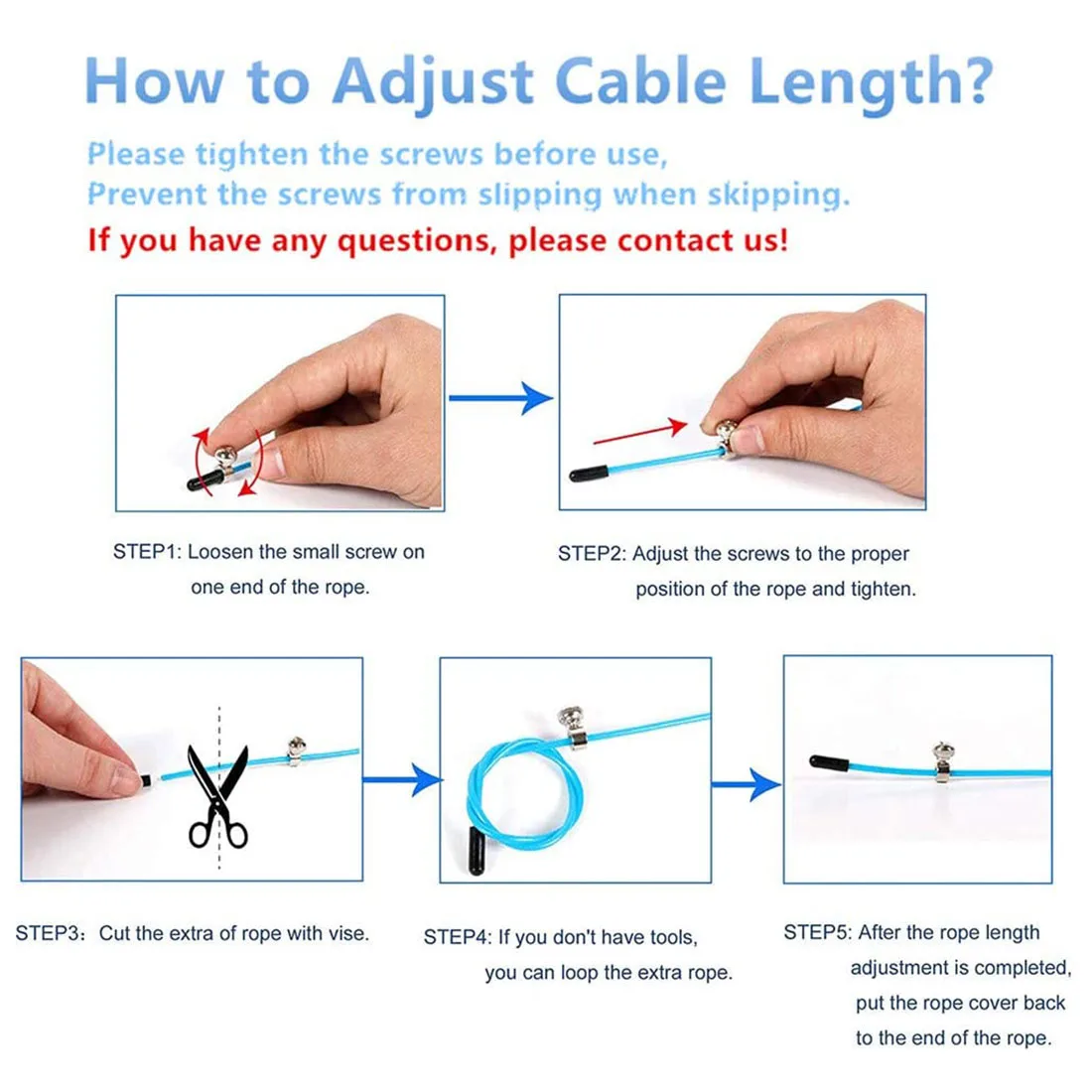 How to Adjust Cable Length?

Please tighten the screws before use,
Prevent the screws from slipping when skipping.
If you have any questions, please contact us!

STEP1: Loosen the small screw on one end of the rope.

STEP2: Adjust the screws to the proper position of the rope and tighten.

STEP3: Cut the extra of rope with vise.

STEP4: If you don't have tools, you can loop the extra rope.

STEP5: After the rope length adjustment is completed, put the rope cover back to the end of the rope.