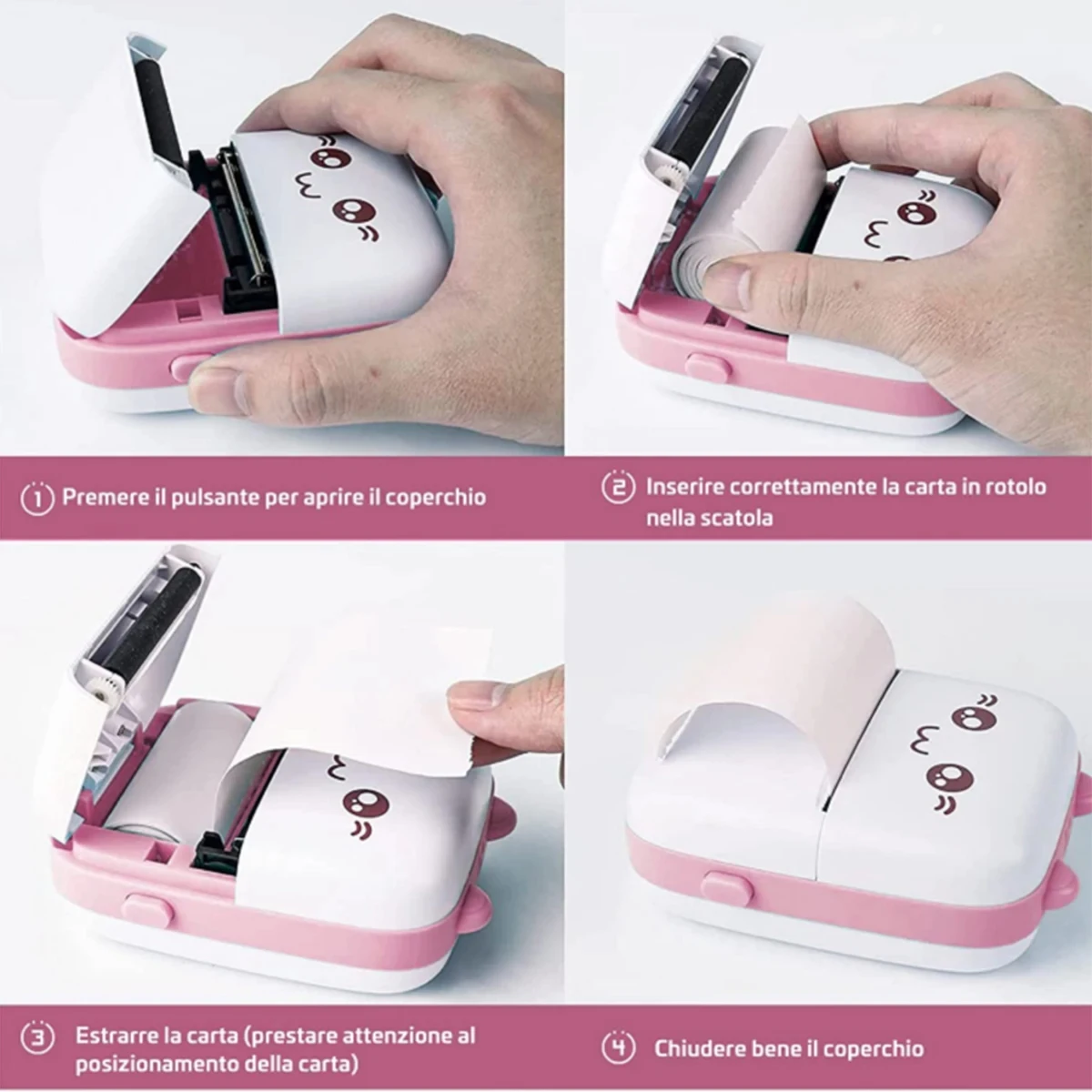 1 Premere il pulsante per aprire il coperchio

2 Inserire correttamente la carta in rotolo nella scatola

3 Estrarre la carta (prestare attenzione al posizionamento della carta)

4 Chiudere bene il coperchio