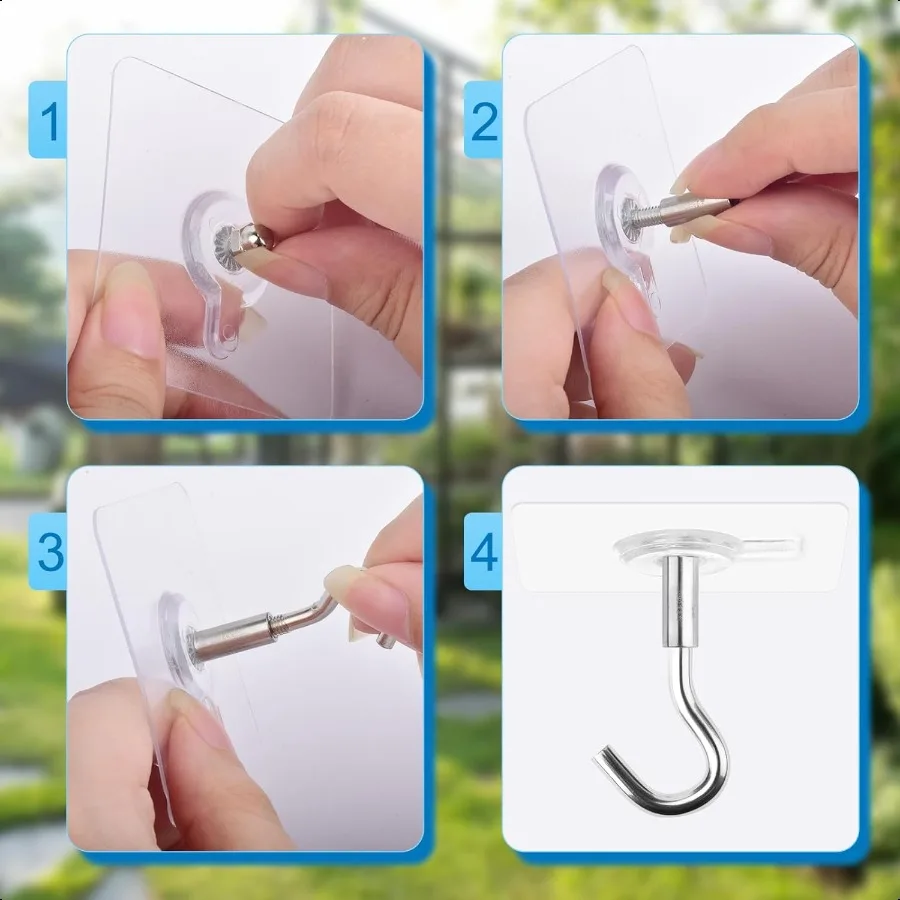 1

2

3

4