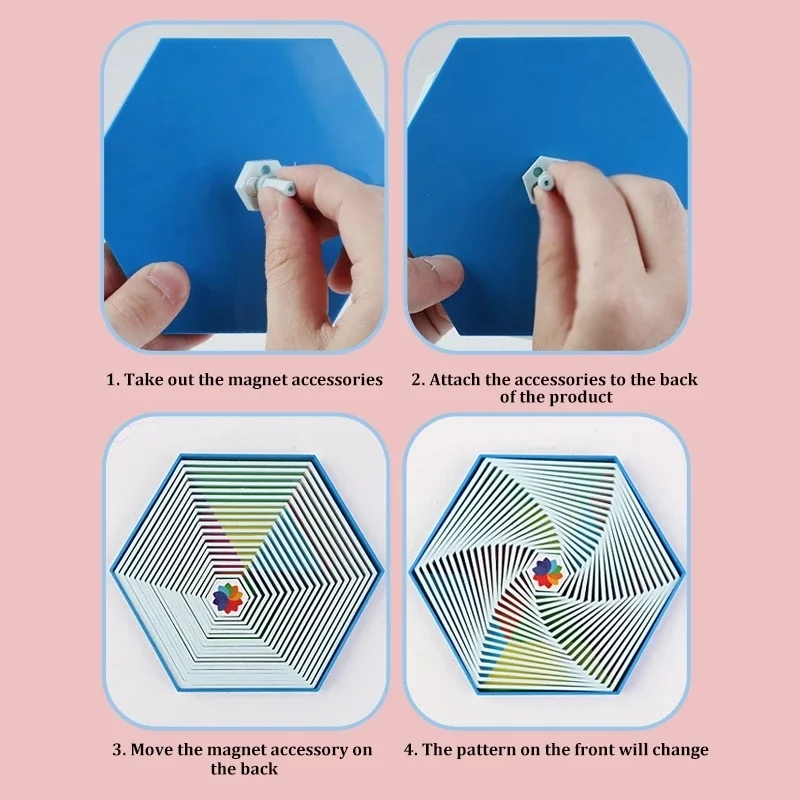 1. Take out the magnet accessories

2. Attach the accessories to the back of the product

3. Move the magnet accessory on the back

4. The pattern on the front will change