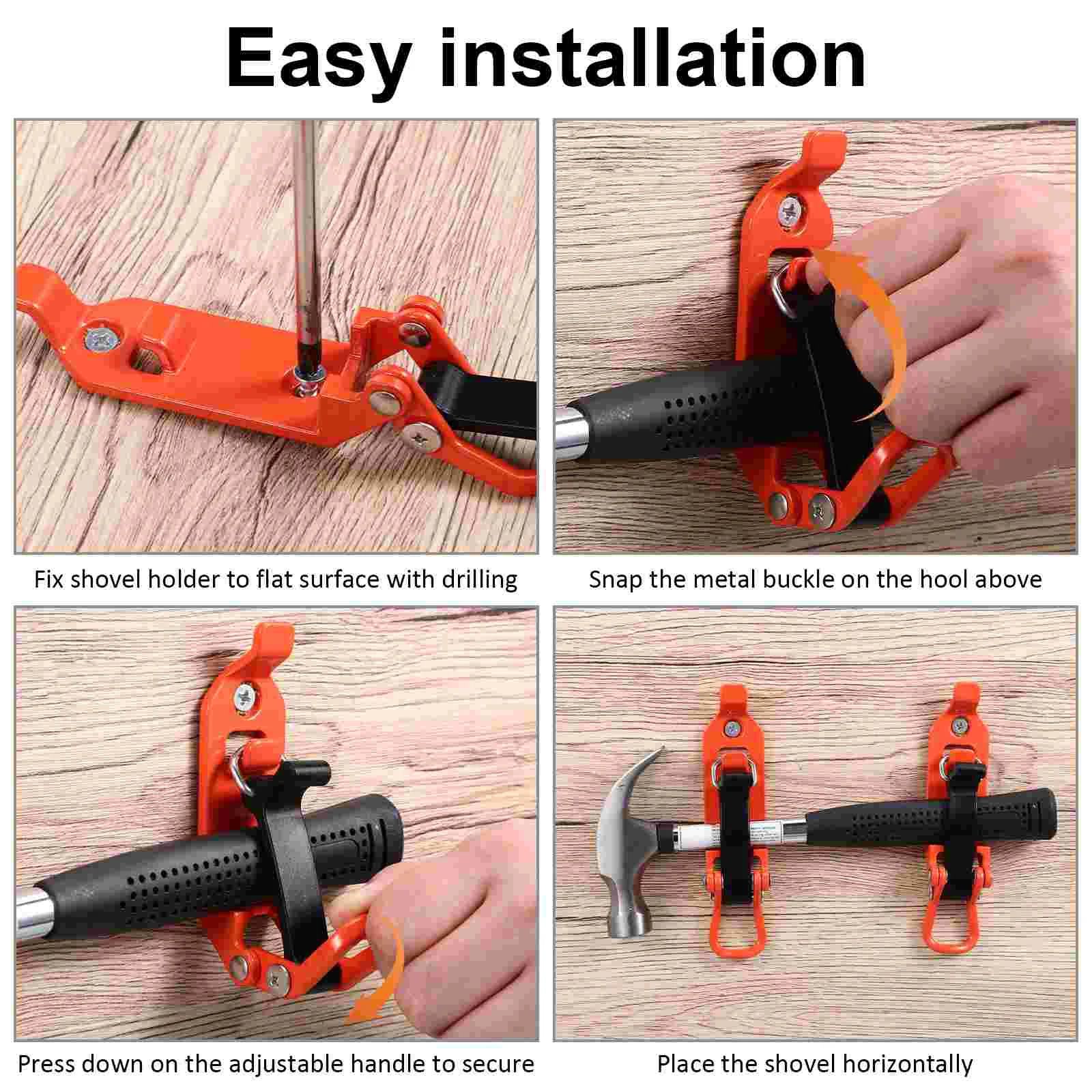 Easy installation

Fix shovel holder to flat surface with drilling

Snap the metal buckle on the hool above

Press down on the adjustable handle to secure

Place the shovel horizontally