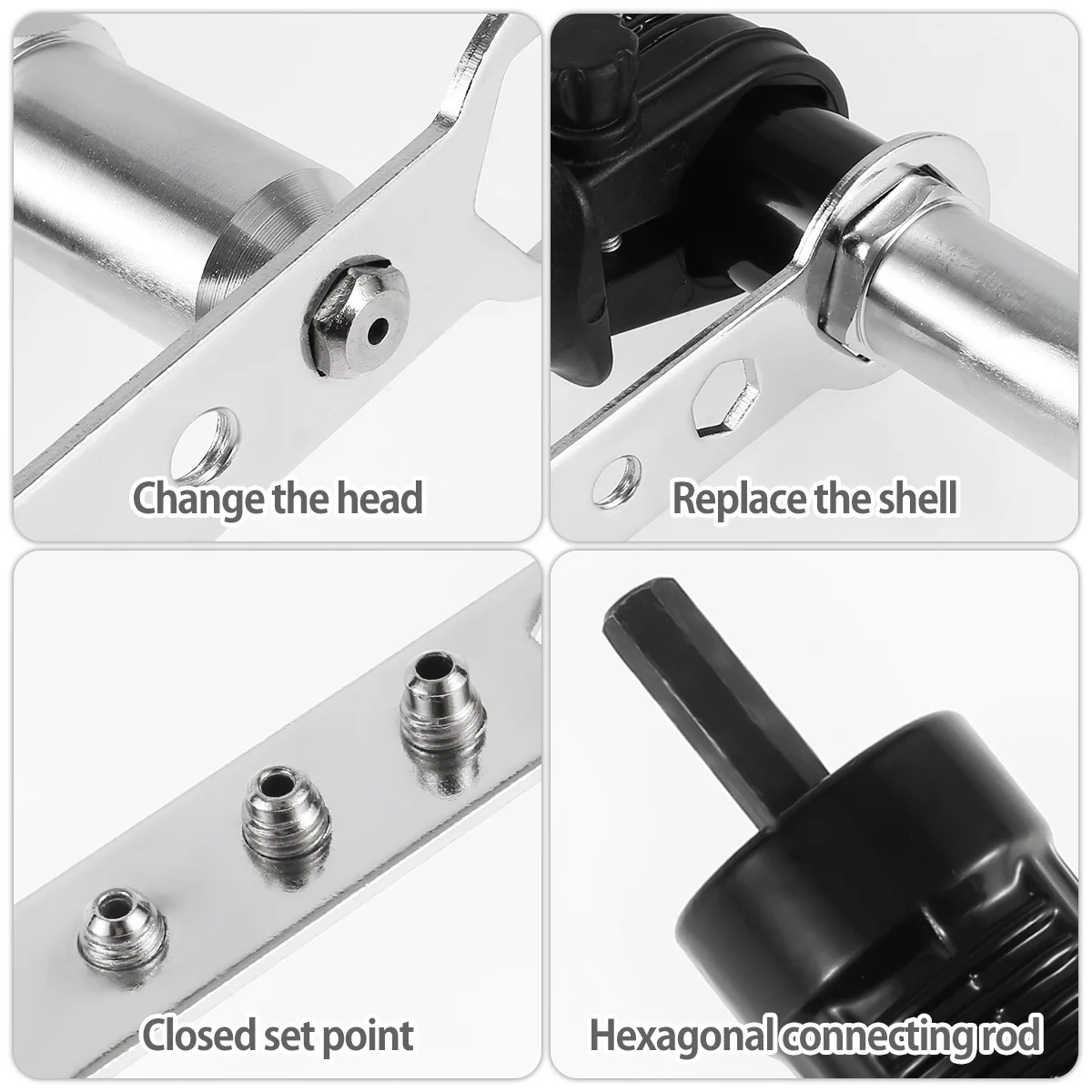 Change the head

Replace the shell

Closed set point

Hexagonal connecting rod