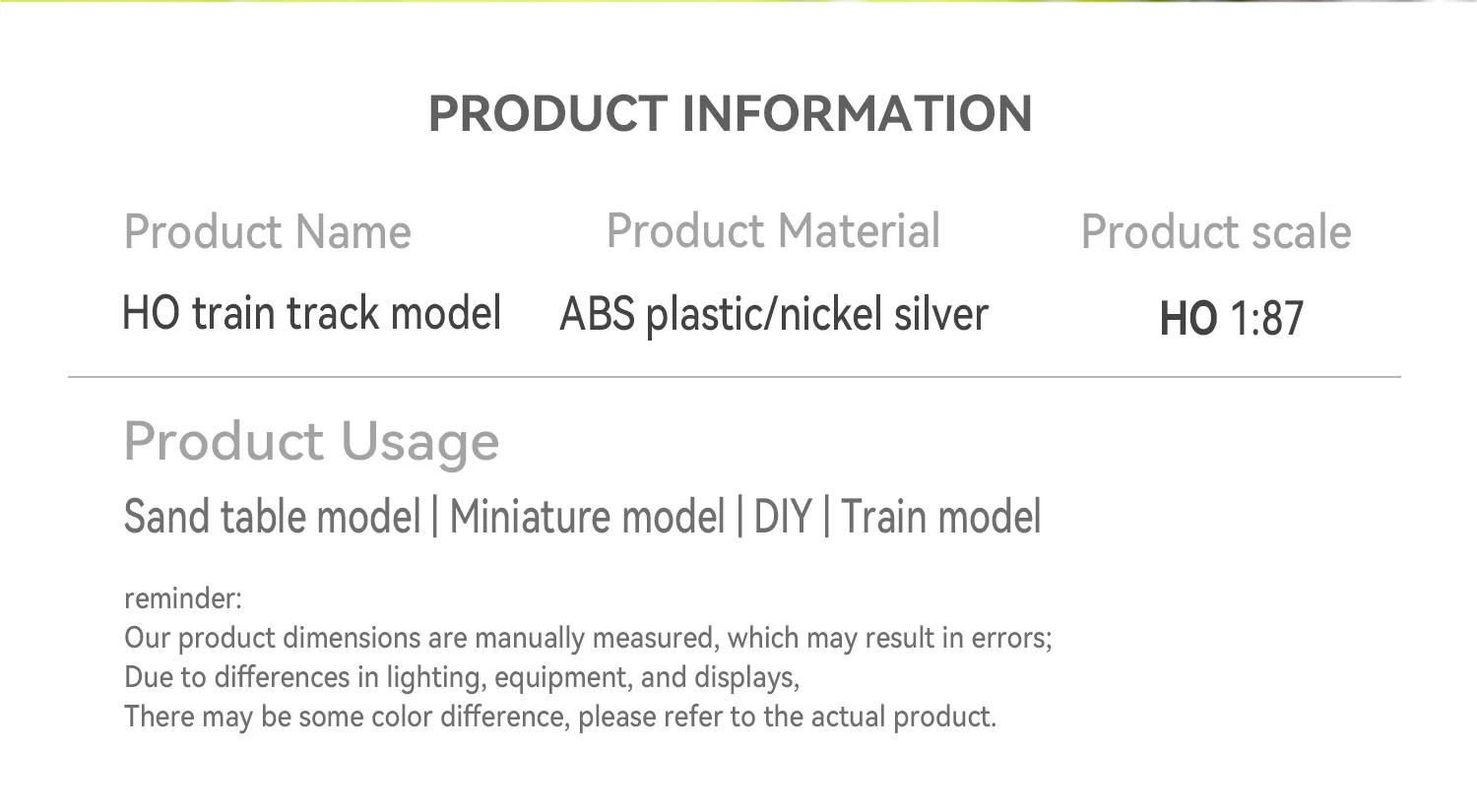 PRODUCT INFORMATION

| Product Name | Product Material | Product scale |
|---|---|---|
| HO train track model | ABS plastic/nickel silver | HO 1:87 |

Product Usage

Sand table model | Miniature model | DIY | Train model

reminder:
Our product dimensions are manually measured, which may result in errors;
Due to differences in lighting, equipment, and displays,
There may be some color difference, please refer to the actual product.