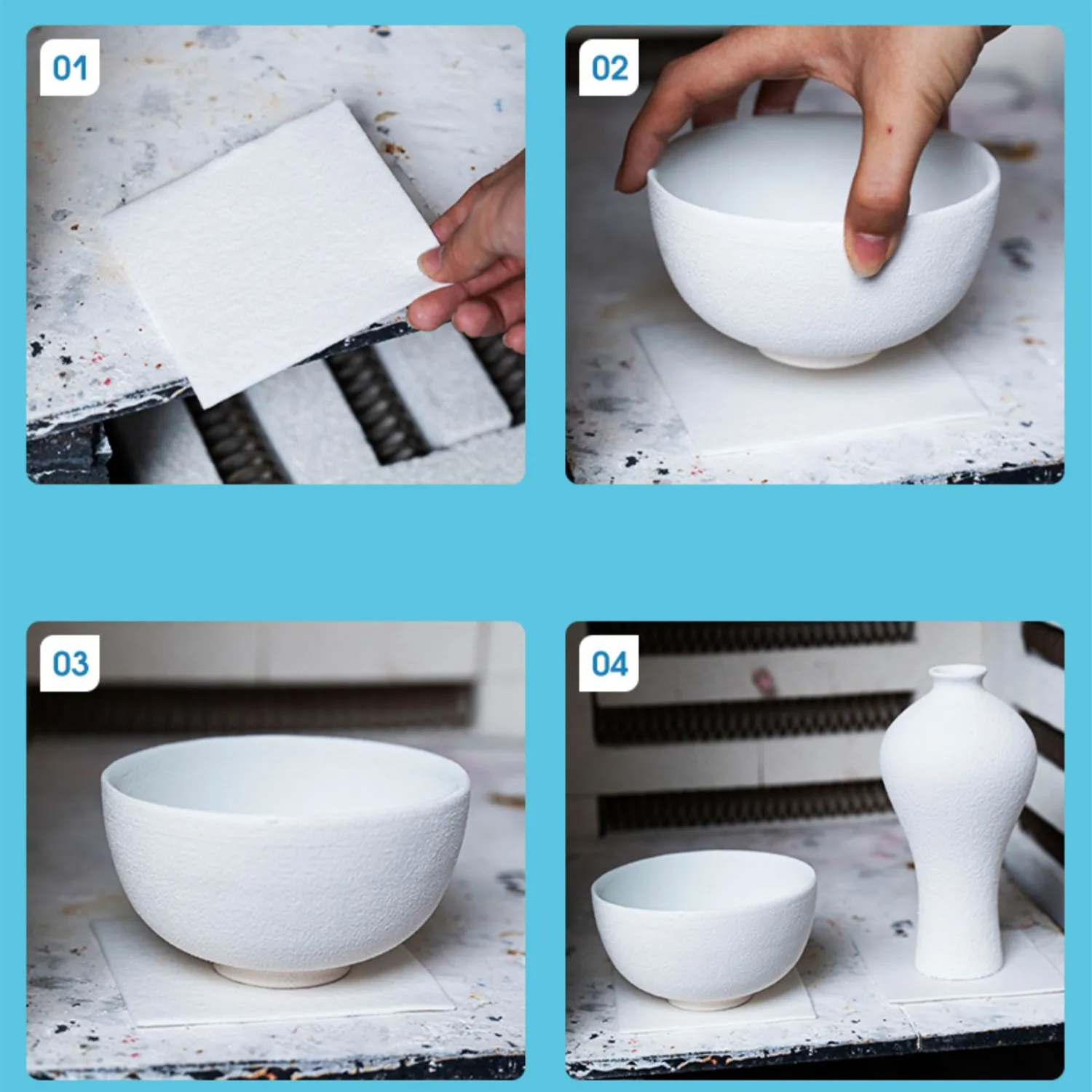 01

02

03

04