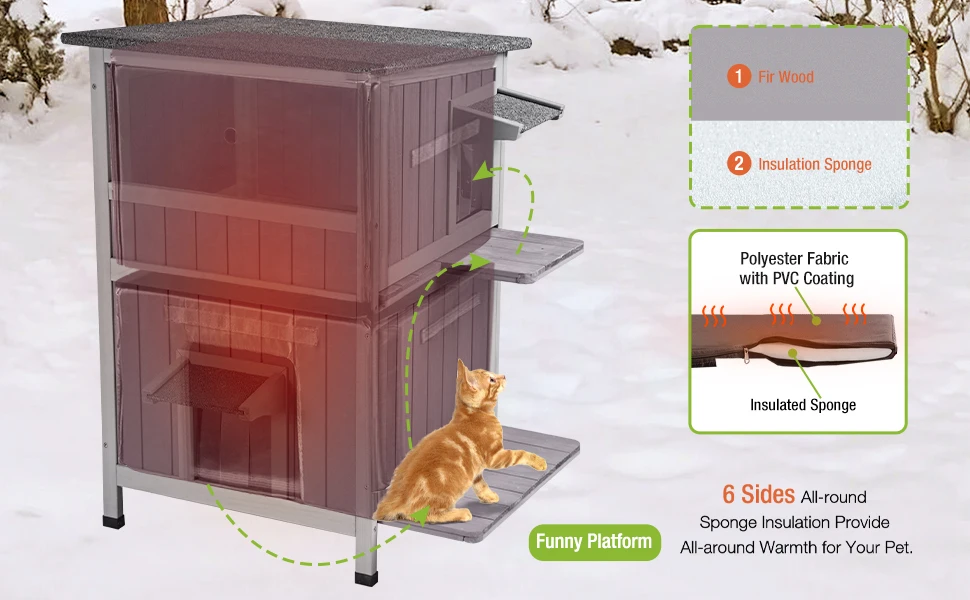 1 Fir Wood

2 Insulation Sponge

Polyester Fabric with PVC Coating

Insulated Sponge

Funny Platform

6 Sides All-round Sponge Insulation Provide All-around Warmth for Your Pet.