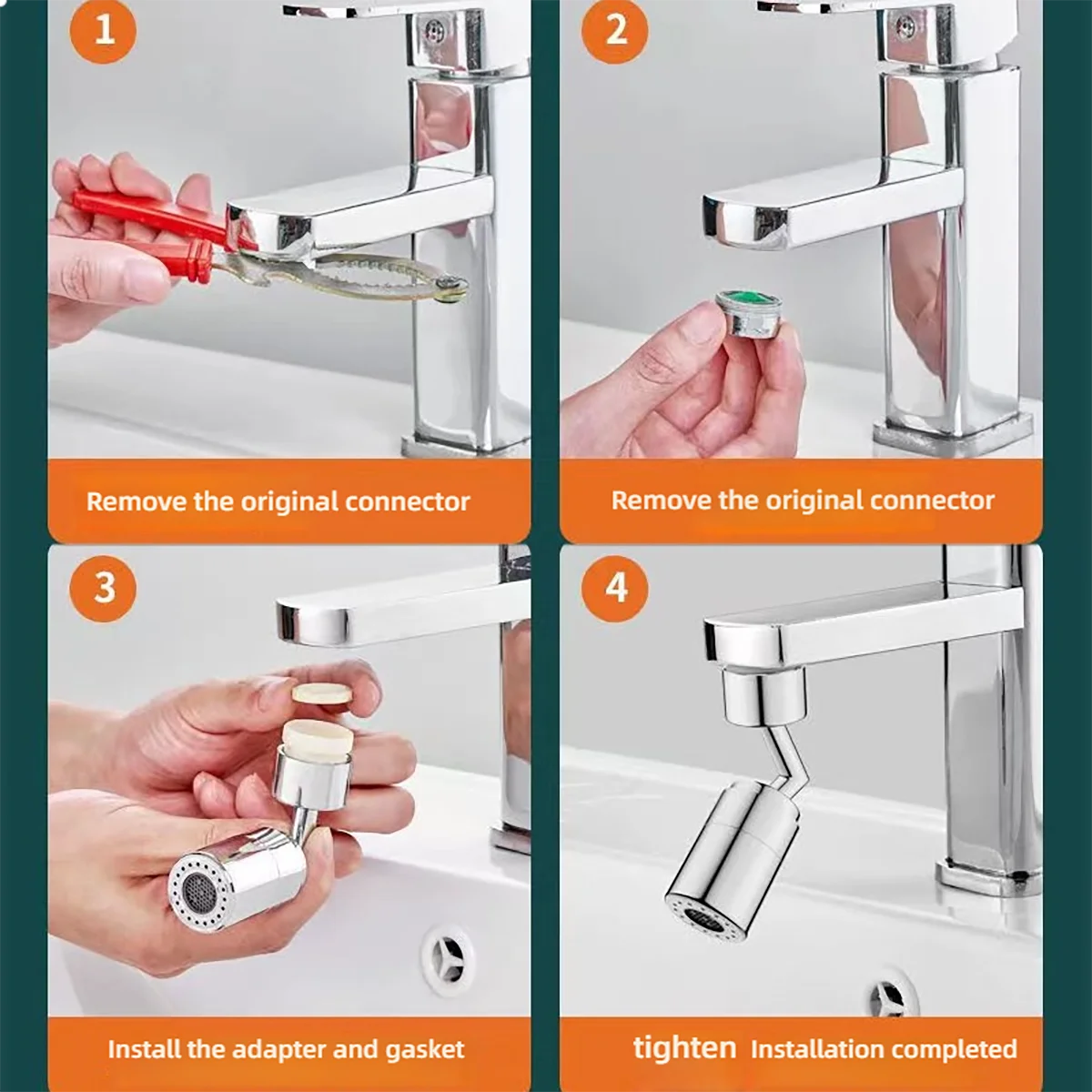 1

Remove the original connector

2

Remove the original connector

3

Install the adapter and gasket

4

tighten Installation completed