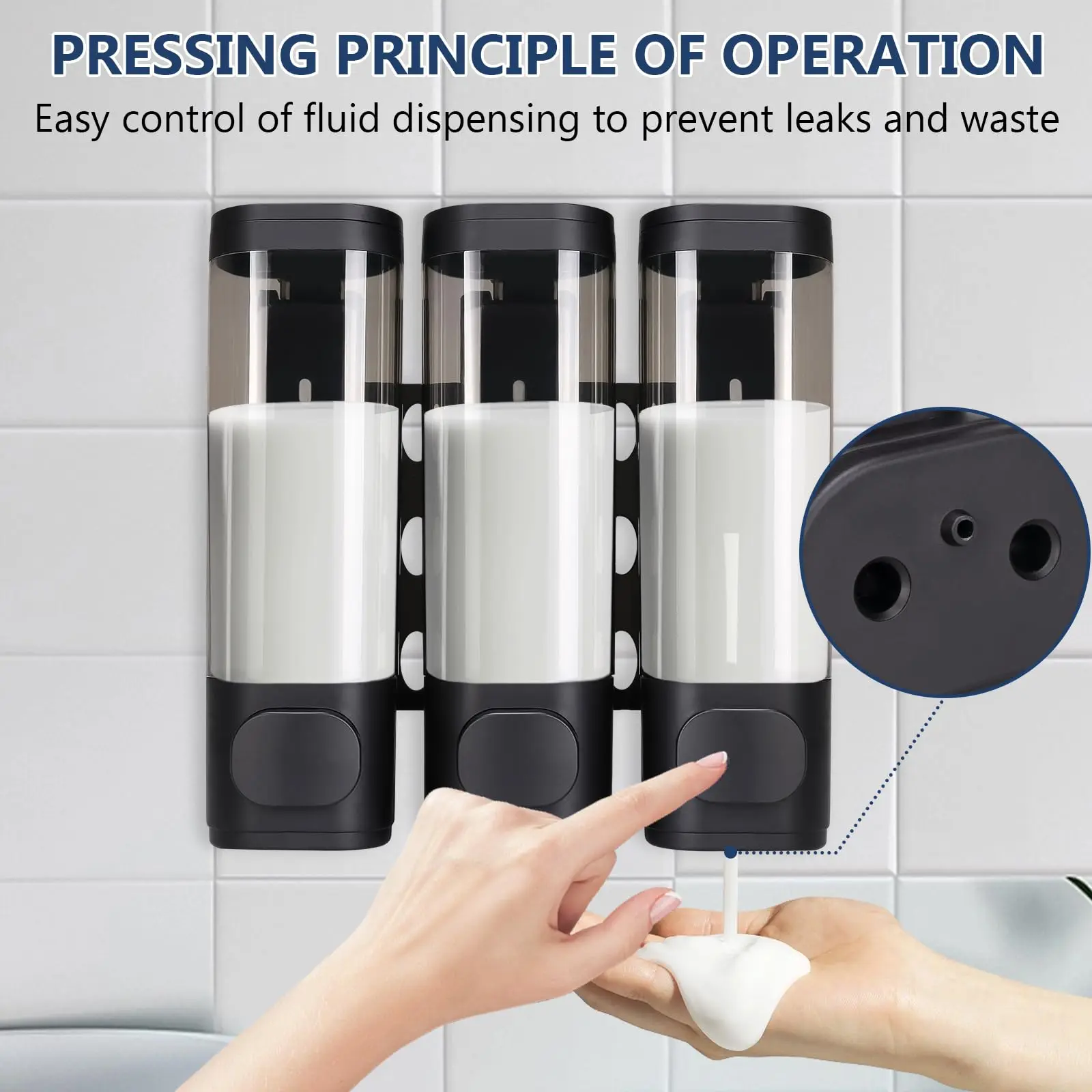 PRESSING PRINCIPLE OF OPERATION

Easy control of fluid dispensing to prevent leaks and waste