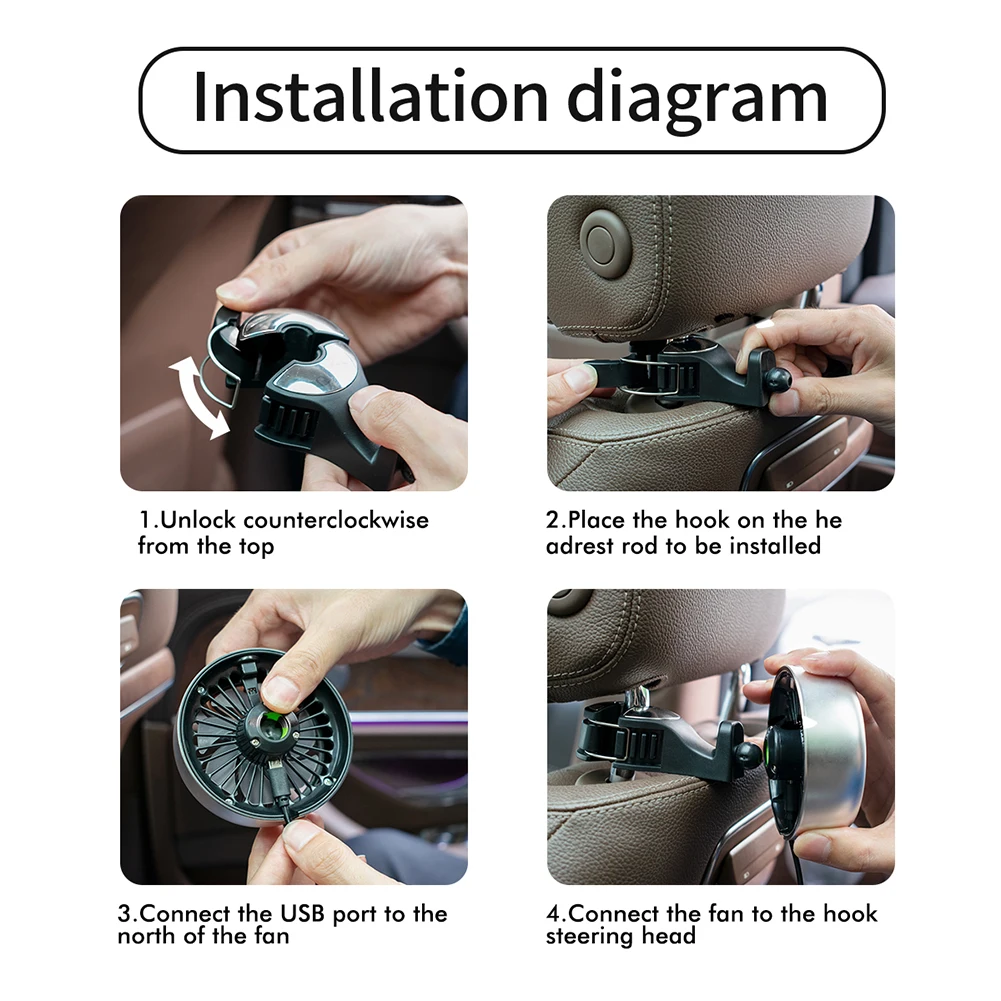 Installation diagram

1.Unlock counterclockwise from the top

2.Place the hook on the he adrest rod to be installed

3.Connect the USB port to the north of the fan

4.Connect the fan to the hook steering head