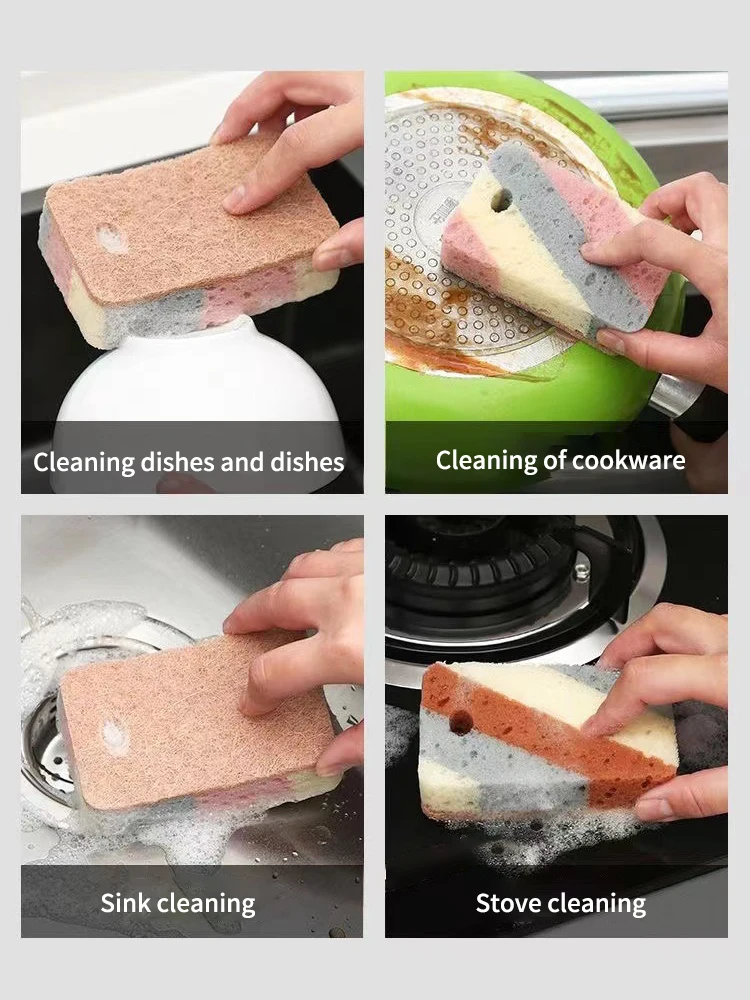 Cleaning dishes and dishes

Cleaning of cookware

Sink cleaning

Stove cleaning